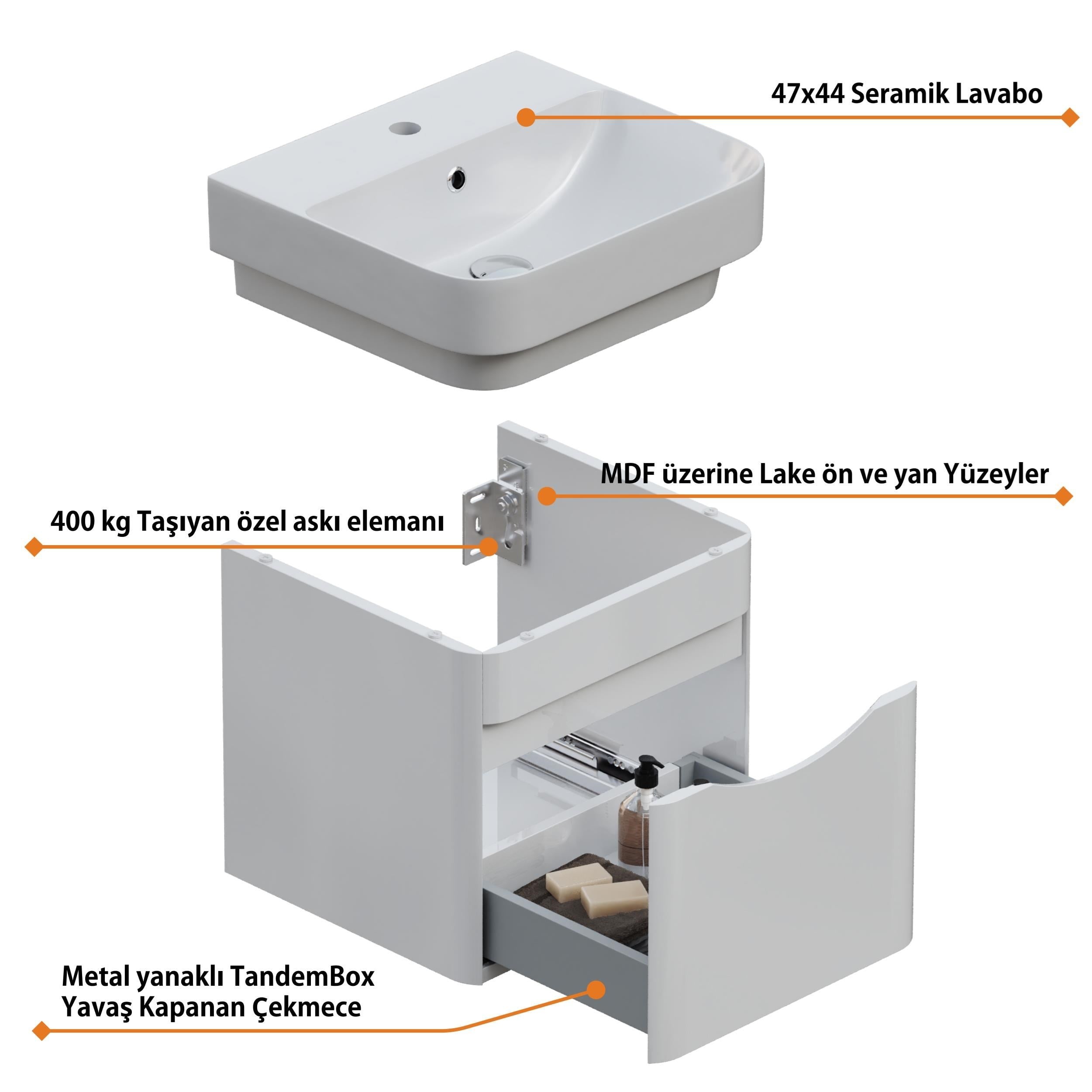 47x44 Seramik Lavabo

MDF üzerine Lake ön ve yan Yüzeyler

400 kg Taşıyan özel askı elemanı

Metal yanaklı TandemBox
Yavaş Kapanan Çekmece