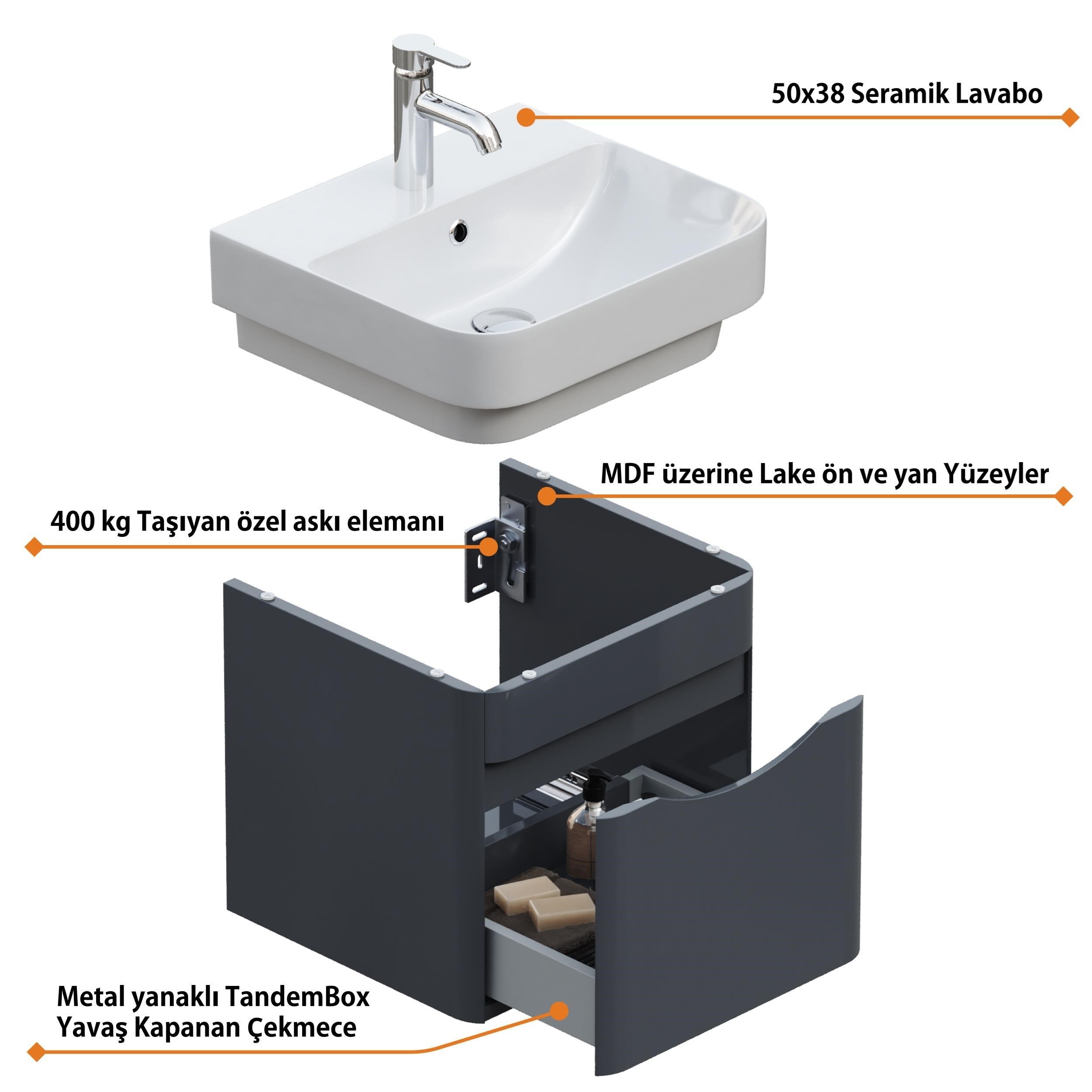 50x38 Seramik Lavabo

MDF üzerine Lake ön ve yan Yüzeyler

400 kg Taşıyan özel askı elemanı

Metal yanaklı TandemBox
Yavaş Kapanan Çekmece