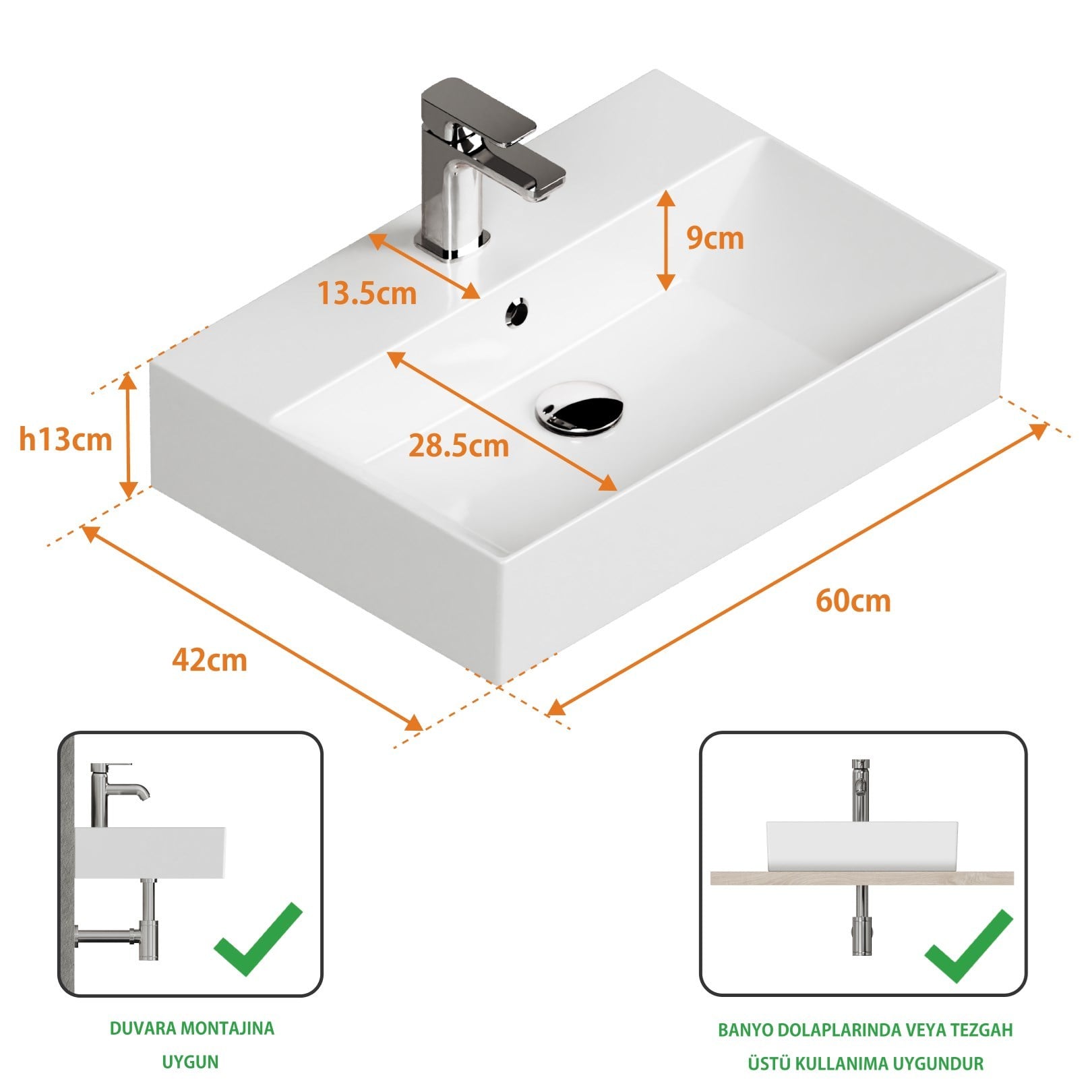 9cm

13.5cm

h13cm

28.5cm

60cm

42cm

DUVARA MONTAJINA UYGUN

BANYO DOLAPLARINDA VEYA TEZGAH ÜSTÜ KULLANIMA UYGUNDUR