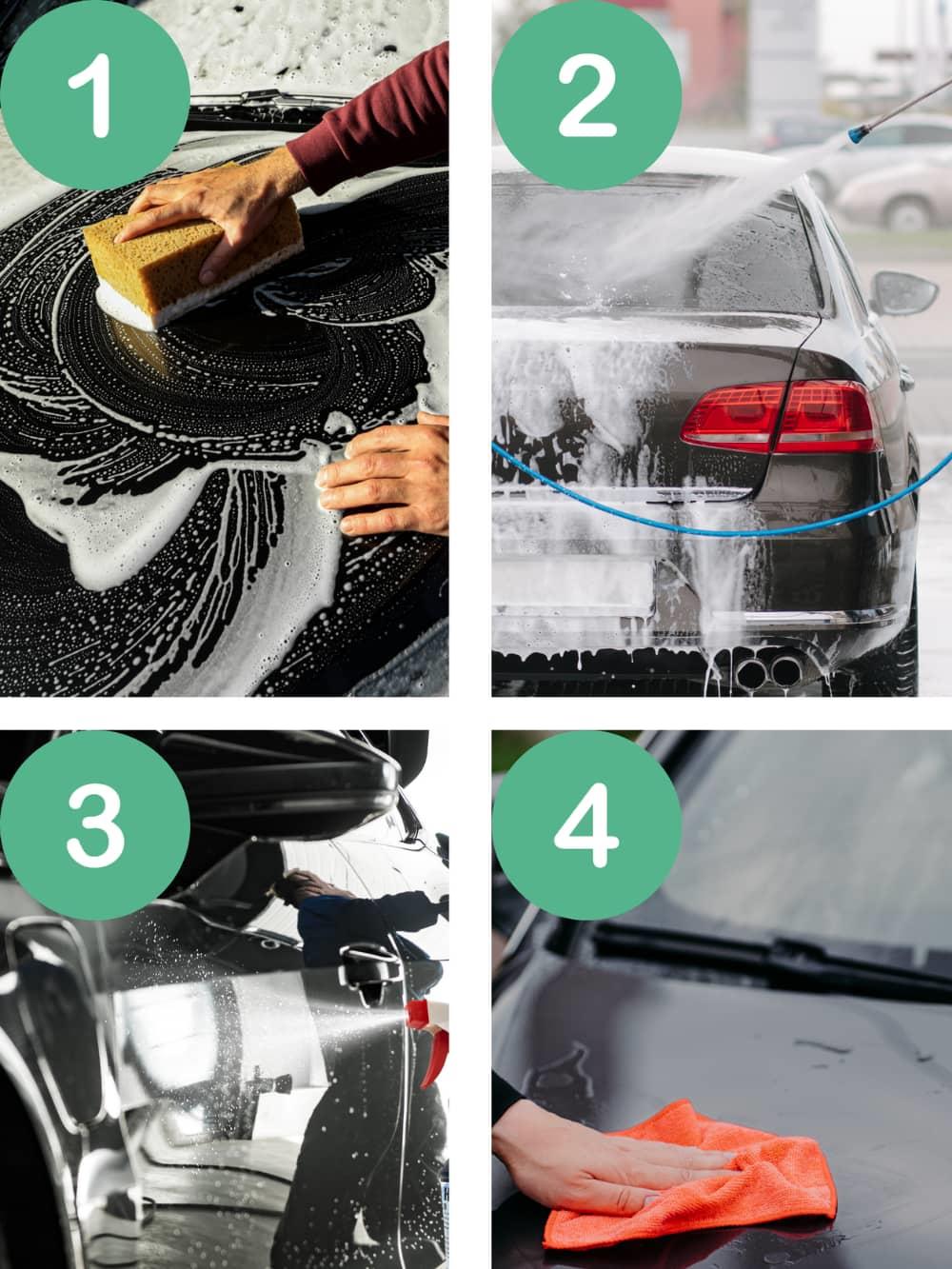 1

2

3

4