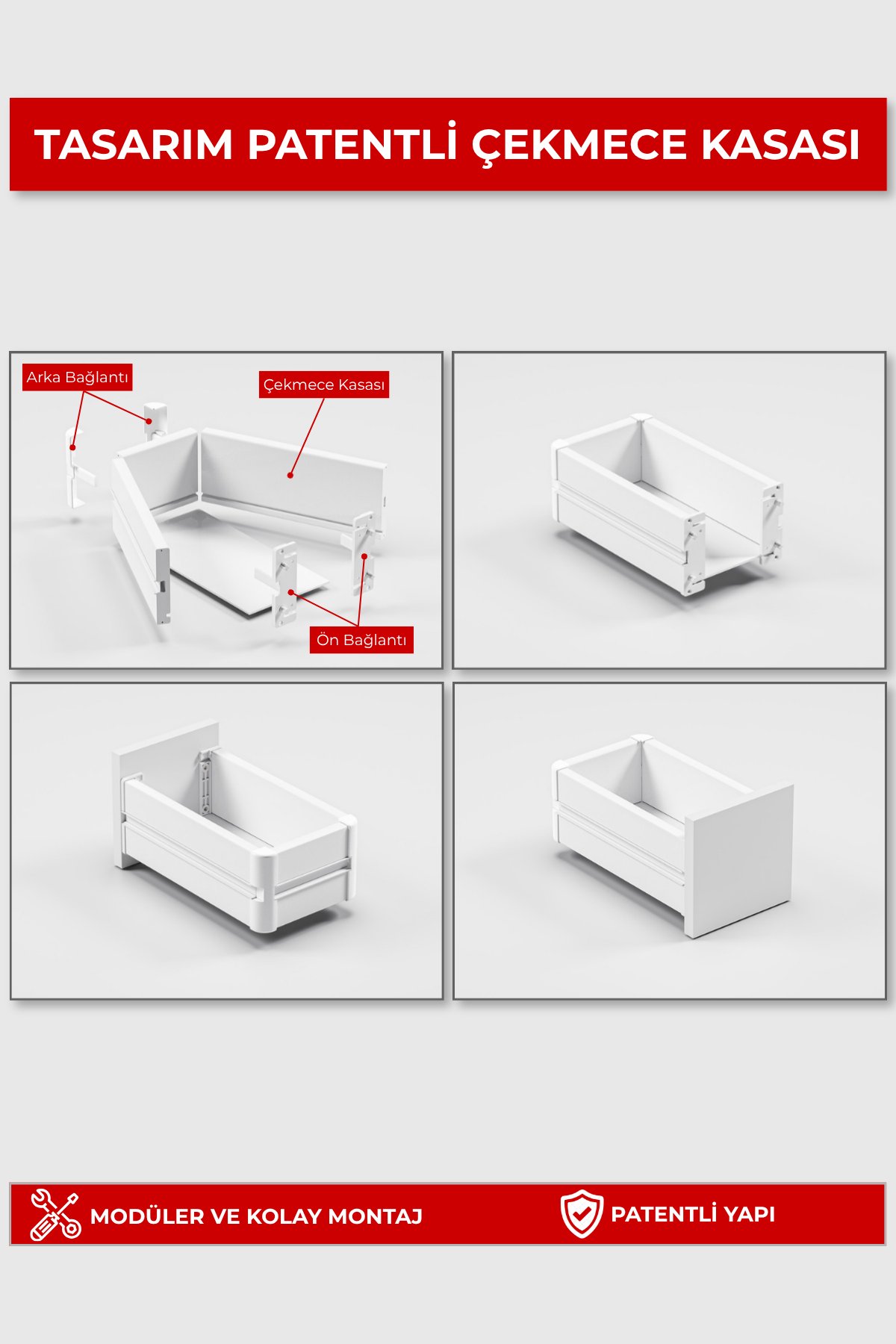 TASARIM PATENTLİ ÇEKMECE KASASI

Arka Bağlantı

Çekmece Kasası

Ön Bağlantı

MODÜLER VE KOLAY MONTAJ

PATENTLİ YAPI