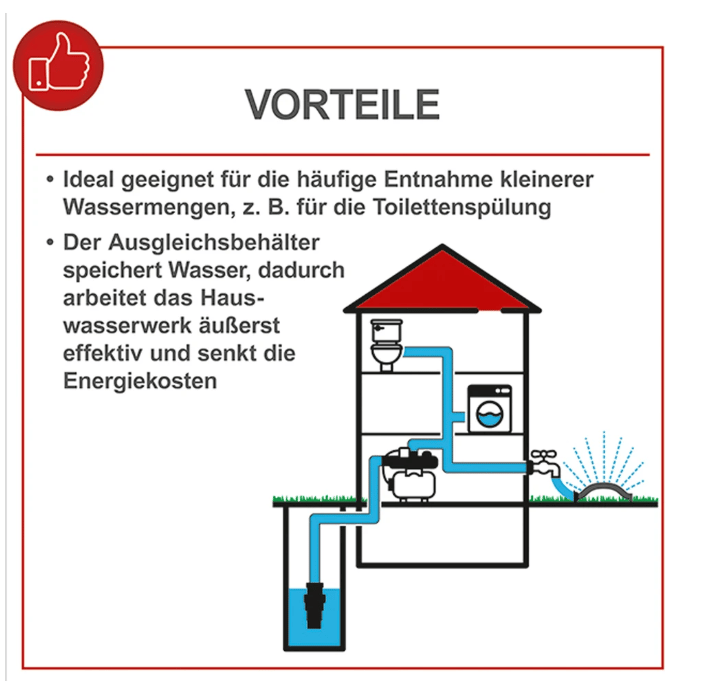 VORTEILE

• Ideal geeignet für die häufige Entnahme kleinerer Wassermengen, z. B. für die Toilettenspülung

• Der Ausgleichsbehälter speichert Wasser, dadurch arbeitet das Hauswasserwerk äußerst effektiv und senkt die Energiekosten