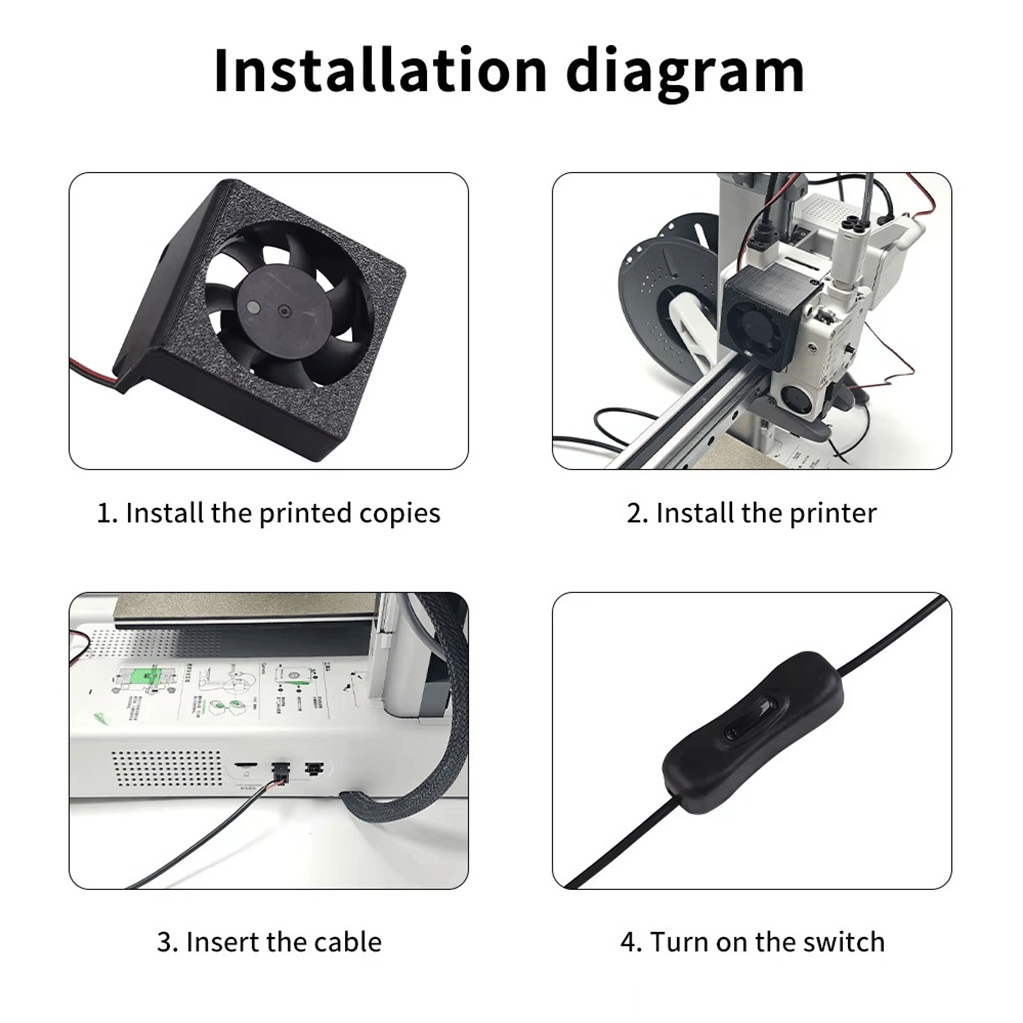 Installation diagram

1. Install the printed copies

2. Install the printer

3. Insert the cable

4. Turn on the switch