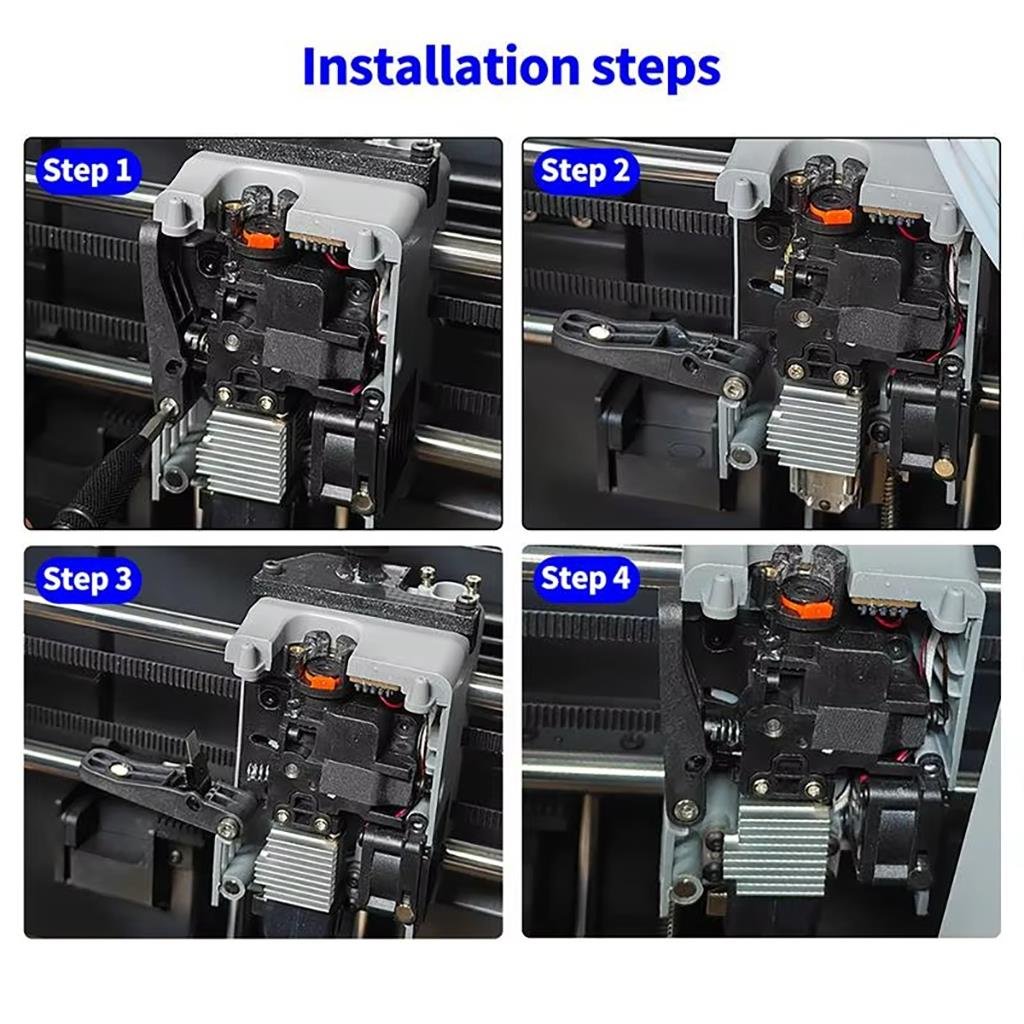 Installation steps

Step 1

Step 2

Step 3

Step 4