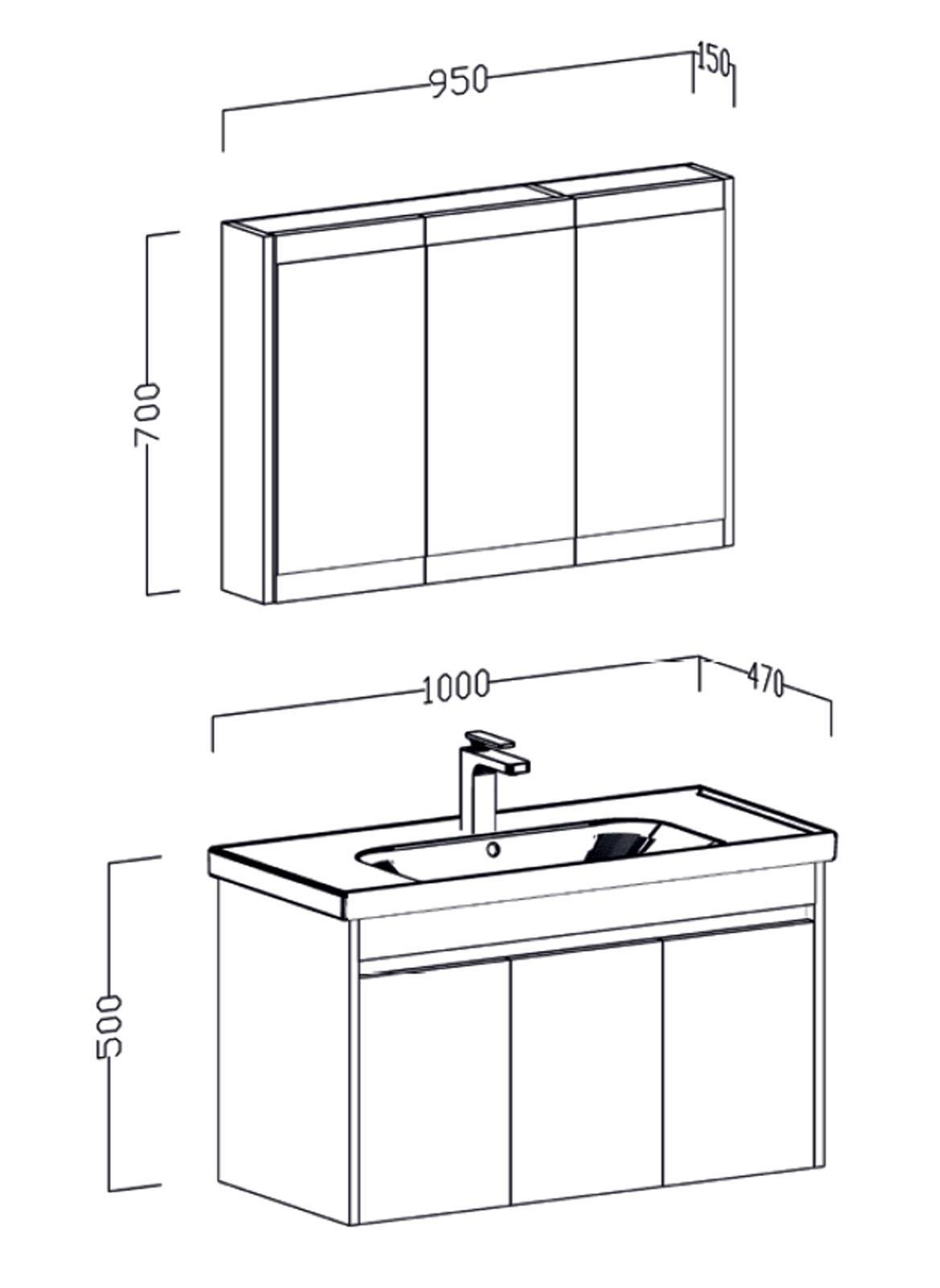 950
150
700
1000
470
500