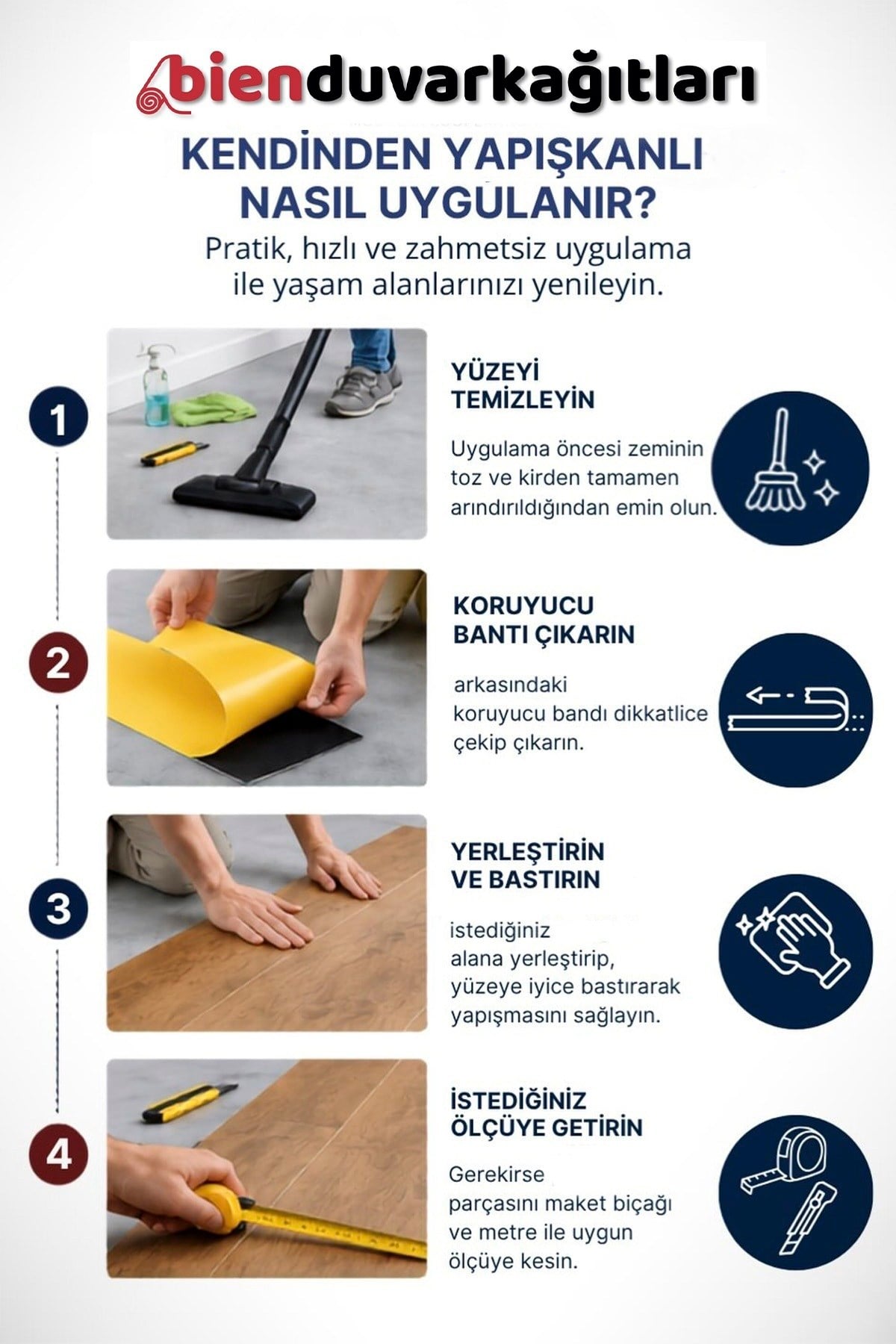 bienduvarkağıtları

KENDİNDEN YAPIŞKANLI NASIL UYGULANIR?

Pratik, hızlı ve zahmetsiz uygulama ile yaşam alanlarınızı yenileyin.

1

YÜZEYİ TEMİZLEYİN

Uygulama öncesi zeminin toz ve kirden tamamen arındırıldığından emin olun.

2

KORUYUCU BANTI ÇIKARIN

arkasındaki koruyucu bandı dikkatlice çekip çıkarın.

3

YERLEŞTİRİN VE BASTIRIN

istediğiniz alana yerleştirip, yüzeye iyice bastırarak yapışmasını sağlayın.

4

İSTEDİĞİNİZ ÖLÇÜYE GETİRİN

Gerekirse parçasını maket bıçağı ve metre ile uygun ölçüye kesin.