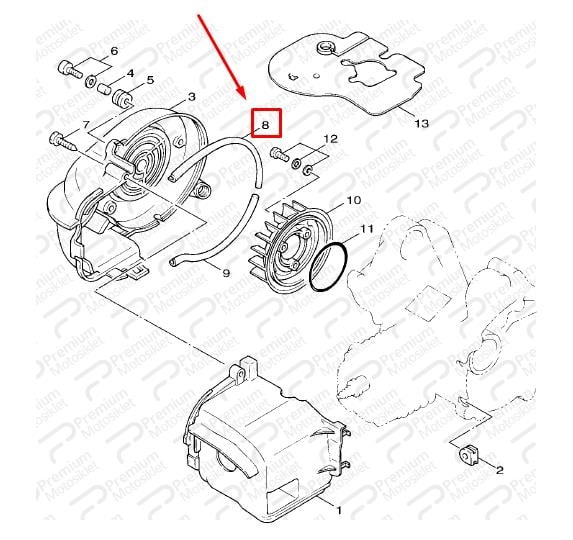 6
4
5
3
7
8
12
13
10
11
9
2
1
Premium Motosiklet