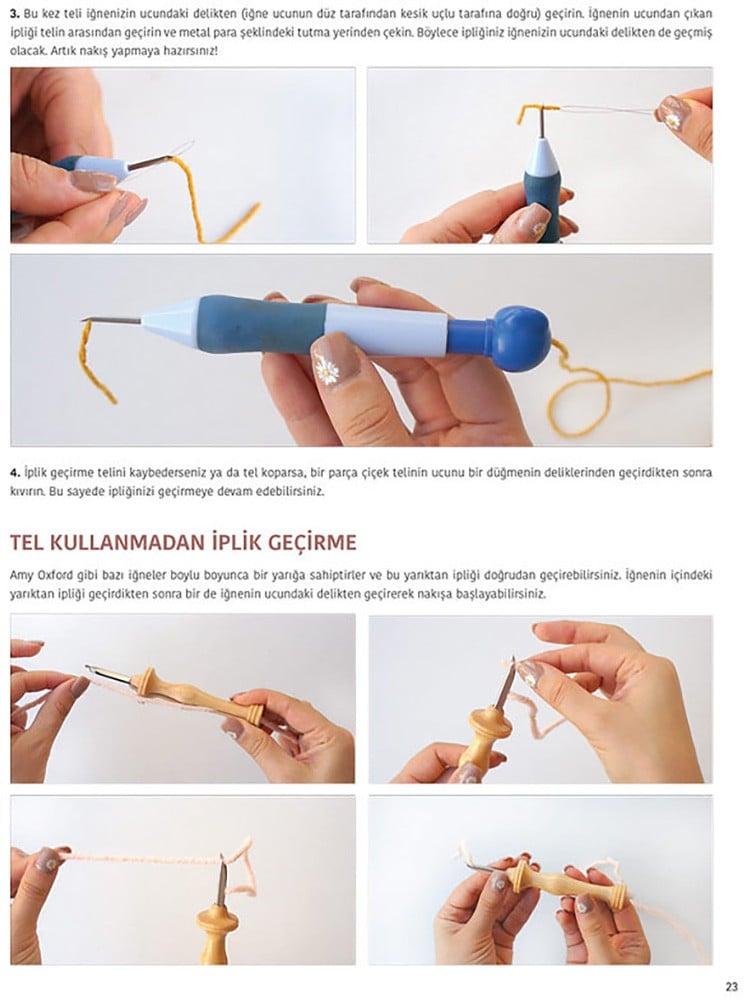 **3.** Bu kez teli iğnenizin ucundaki delikten (iğne ucunun düz tarafından kesik uçlu tarafına doğru) geçirin. İğnenin ucundan çıkan ipliği telin arasından geçirin ve metal para şeklindeki tutma yerinden çekin. Böylece ipliğiniz iğnenizin ucundaki delikten de geçmiş olacak. Artık nakış yapmaya hazırsınız!

**4.** İplik geçirme telini kaybederseniz ya da tel koparsa, bir parça çiçek telinin ucunu bir düğmenin deliklerinden geçirdikten sonra kıvırın. Bu sayede ipliğinizi geçirmeye devam edebilirsiniz.

TEL KULLANMADAN İPLİK GEÇİRME

Amy Oxford gibi bazı iğneler boylu boyunca bir yarığa sahiptirler ve bu yarıktan ipliği doğrudan geçirebilirsiniz. İğnenin içindeki yarıktan ipliği geçirdikten sonra bir de iğnenin ucundaki delikten geçirerek nakışa başlayabilirsiniz.

23