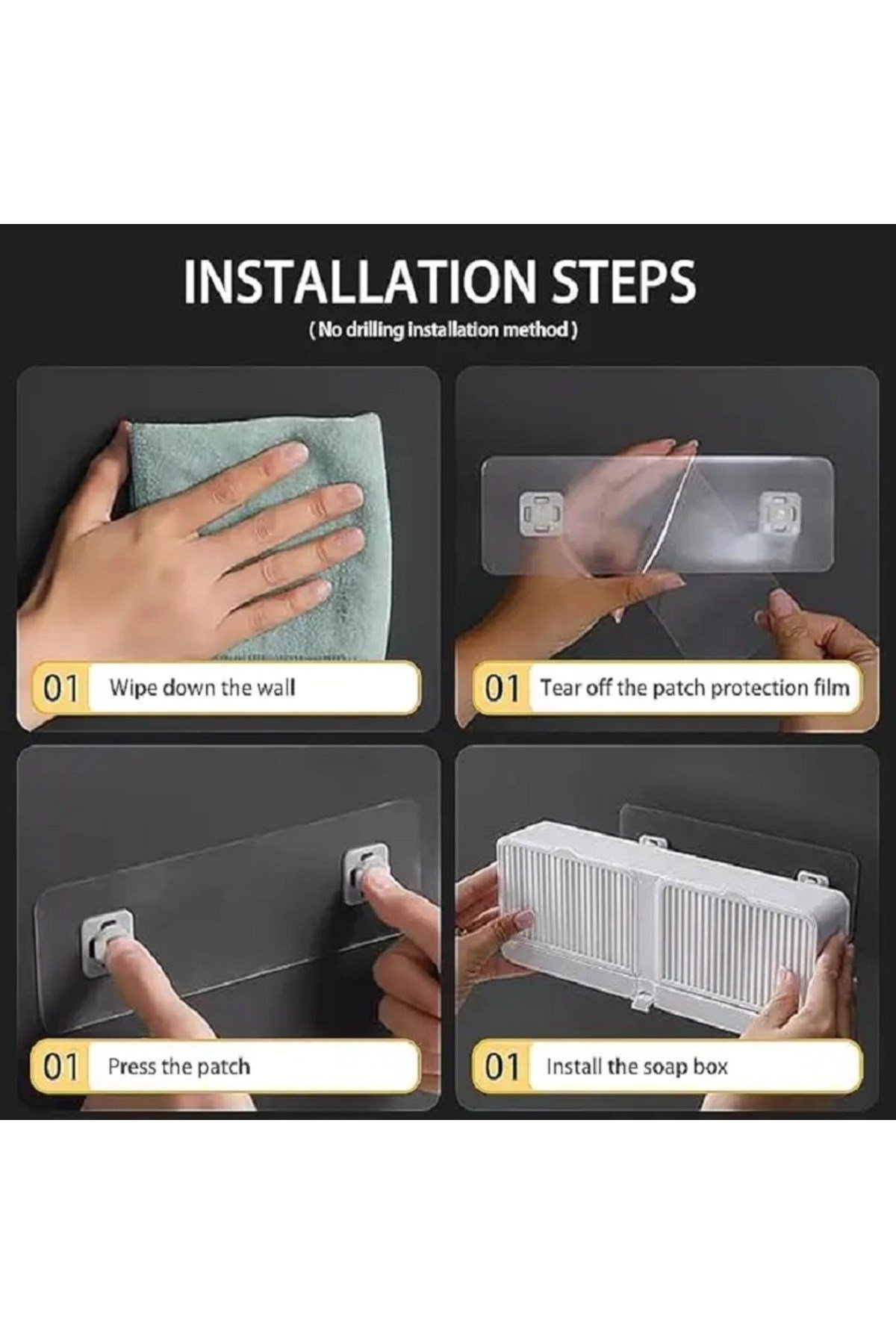 INSTALLATION STEPS
( No drilling installation method )

01 Wipe down the wall

01 Tear off the patch protection film

01 Press the patch

01 Install the soap box