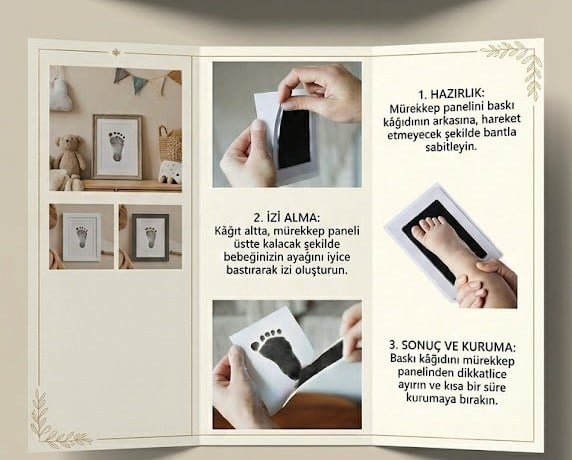 1. HAZIRLIK:
Mürekkep panelini baskı kâğıdının arkasına, hareket etmeyecek şekilde bantla sabitleyin.

2. İZİ ALMA:
Kâğıt altta, mürekkep paneli üstte kalacak şekilde bebeğinizin ayağını iyice bastırarak izi oluşturun.

3. SONUÇ VE KURUMA:
Baskı kâğıdını mürekkep panelinden dikkatlice ayırın ve kısa bir süre kurumaya bırakın.