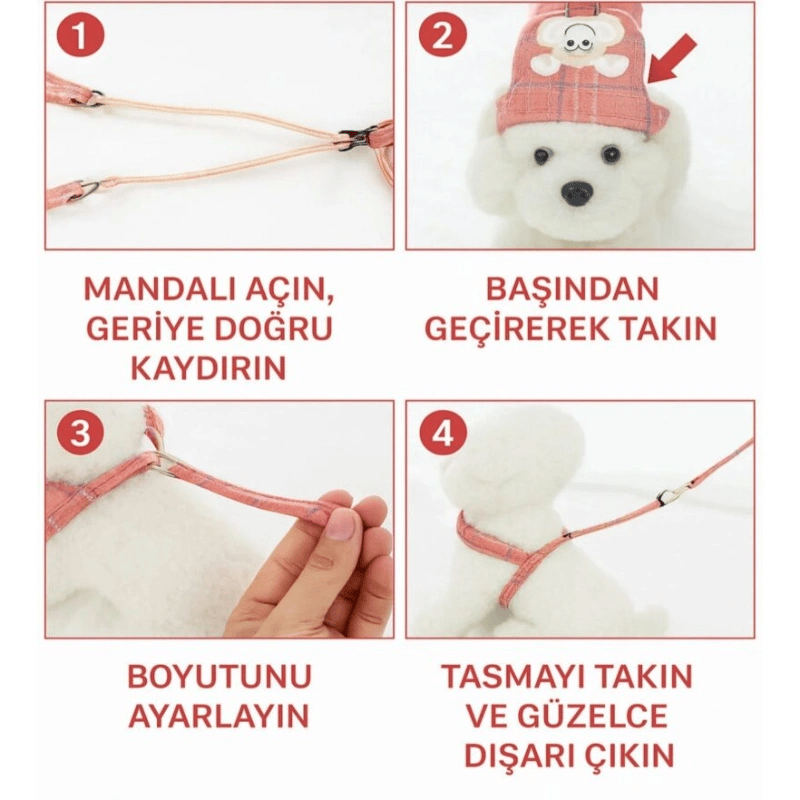 1

MANDALI AÇIN, GERİYE DOĞRU KAYDIRIN

2

BAŞINDAN GEÇİREREK TAKIN

3

BOYUTUNU AYARLAYIN

4

TASMAYI TAKIN VE GÜZELCE DIŞARI ÇIKIN