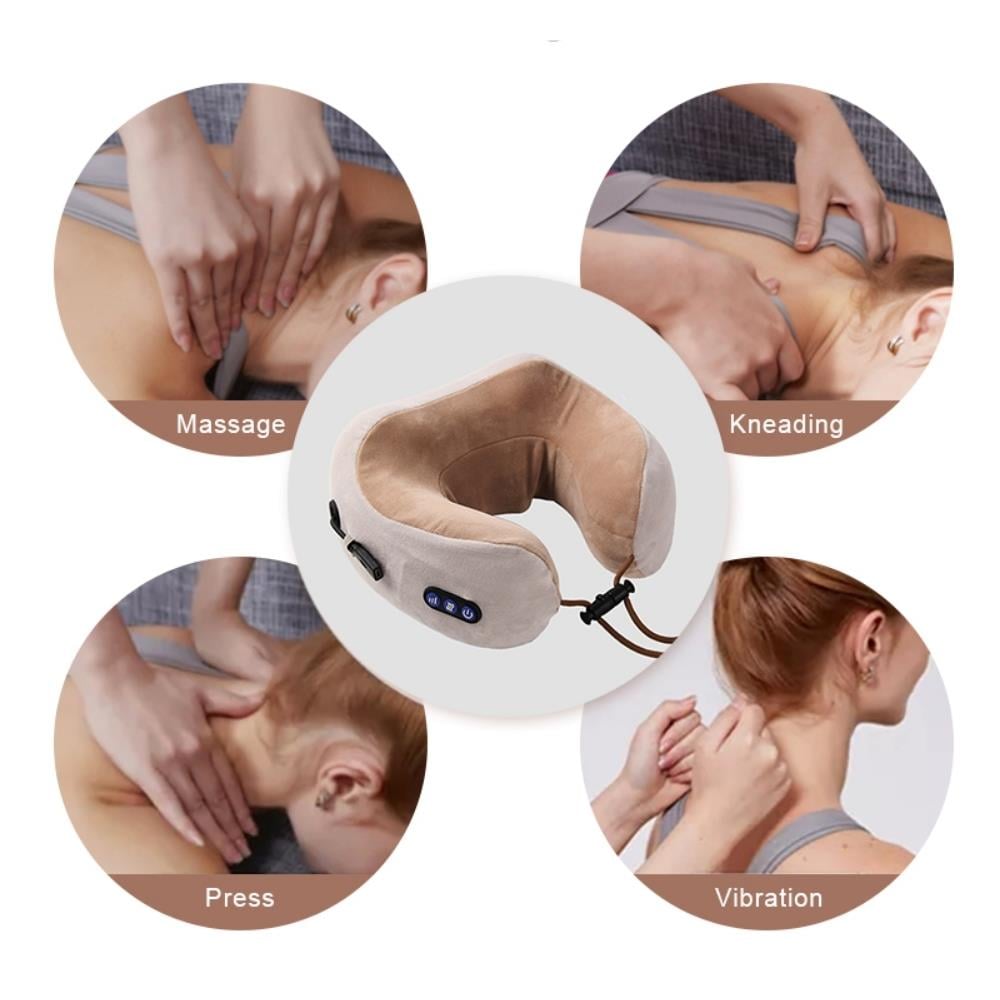 Massage

Kneading

Press

Vibration