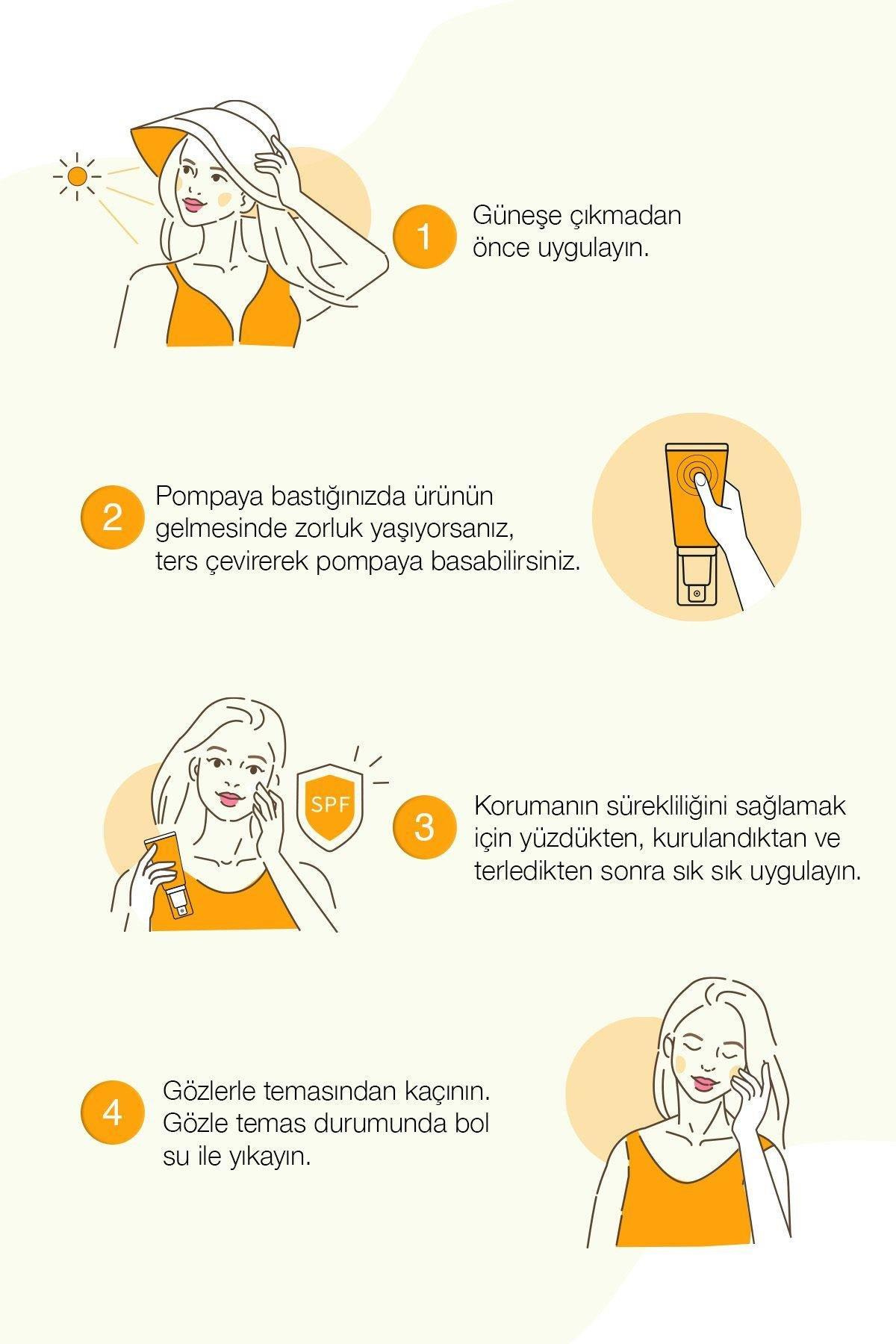 1 Güneşe çıkmadan önce uygulayın.

2 Pompaya bastığınızda ürünün gelmesinde zorluk yaşıyorsanız, ters çevirerek pompaya basabilirsiniz.

SPF

3 Korumanın sürekliliğini sağlamak için yüzdükten, kurulandıktan ve terledikten sonra sık sık uygulayın.

4 Gözlerle temasından kaçının. Gözle temas durumunda bol su ile yıkayın.