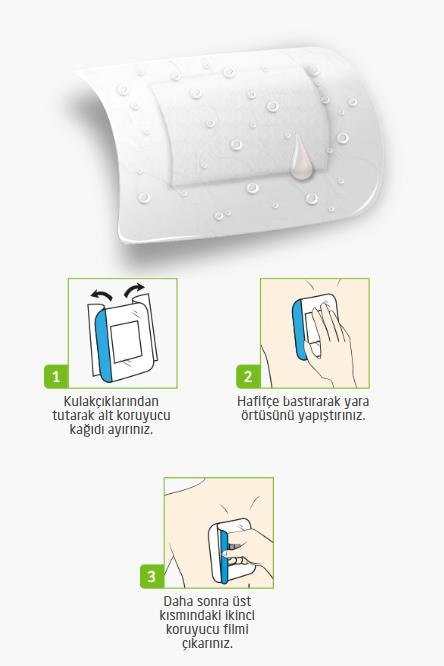 1
Kulakçıklarından tutarak alt koruyucu kağıdı ayırınız.

2
Hafifçe bastırarak yara örtüsünü yapıştırınız.

3
Daha sonra üst kısmındaki ikinci koruyucu filmi çıkarınız.