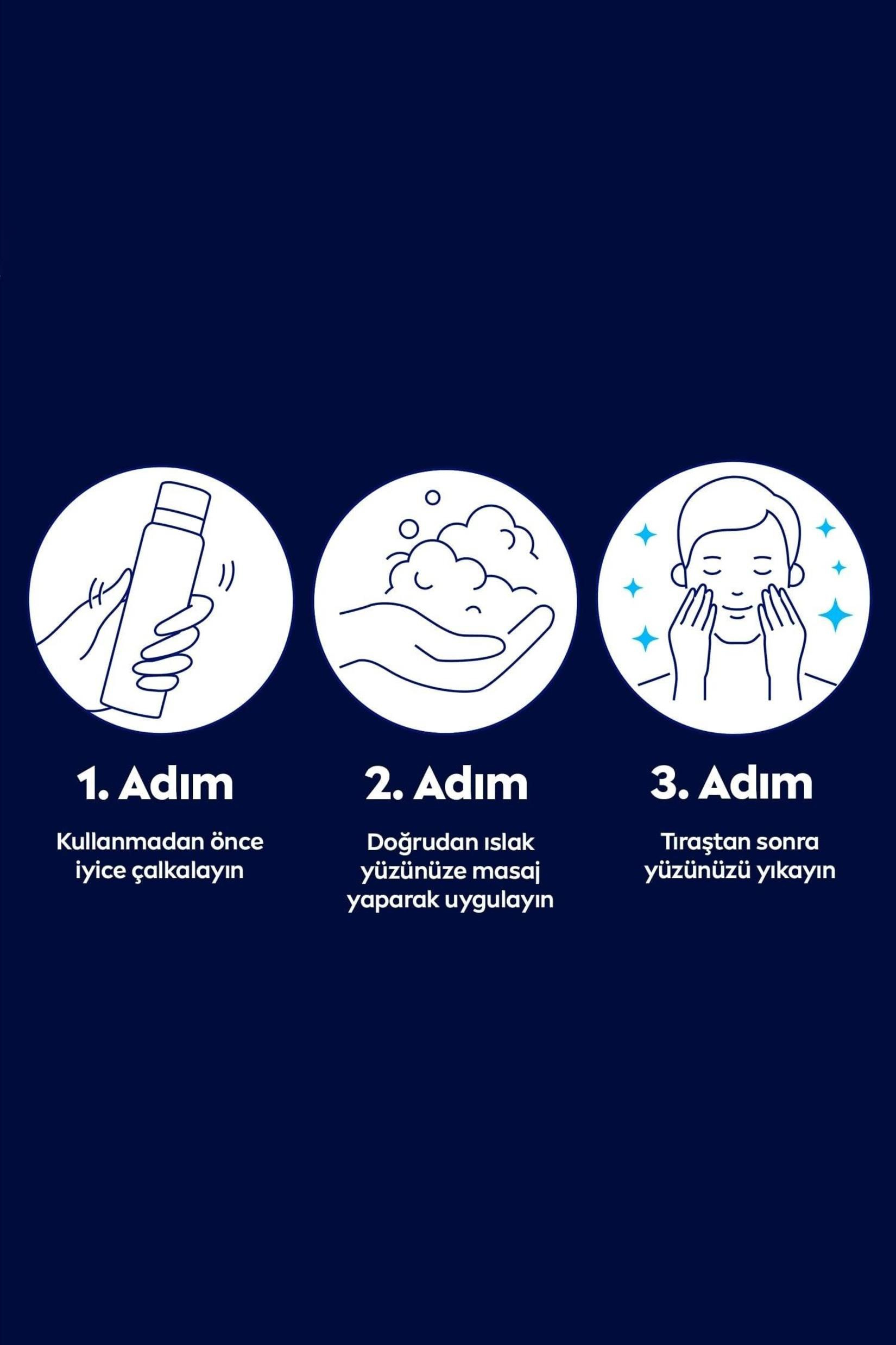 1. Adım

Kullanmadan önce iyice çalkalayın

2. Adım

Doğrudan ıslak yüzünüze masaj yaparak uygulayın

3. Adım

Tıraştan sonra yüzünüzü yıkayın