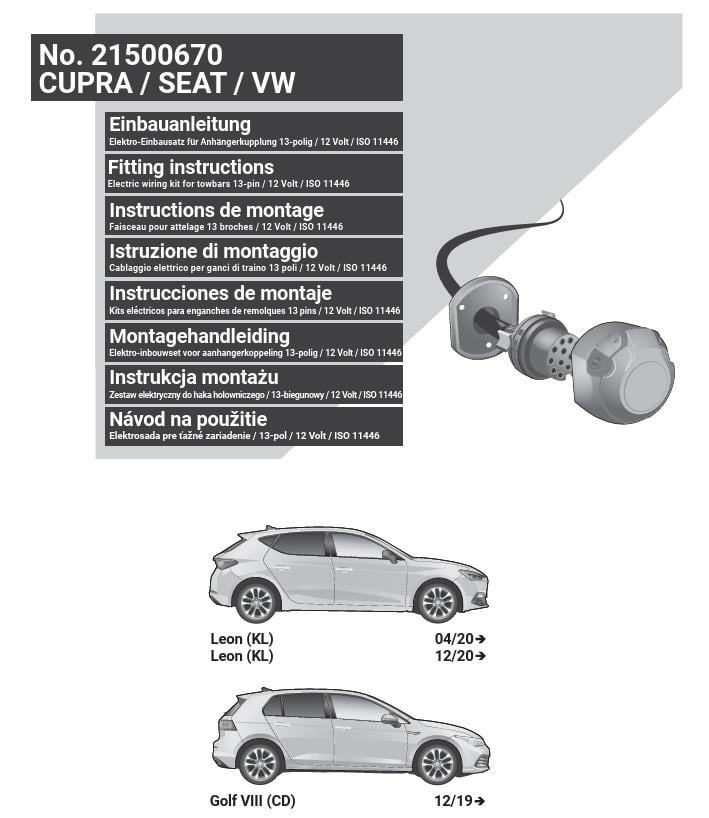 No. 21500670
CUPRA / SEAT / VW

Einbauanleitung
Elektro-Einbausatz für Anhängerkupplung 13-polig / 12 Volt / ISO 11446

Fitting instructions
Electric wiring kit for towbars 13-pin / 12 Volt / ISO 11446

Instructions de montage
Faisceau pour attelage 13 broches / 12 Volt / ISO 11446

Istruzione di montaggio
Cablaggio elettrico per ganci di traino 13 poli / 12 Volt / ISO 11446

Instrucciones de montaje
Kits eléctricos para enganches de remolques 13 pins / 12 Volt / ISO 11446

Montagehandleiding
Elektro-inbouwset voor aanhangerkoppeling 13-polig / 12 Volt / ISO 11446

Instrukcja montażu
Zestaw elektryczny do haka holowniczego / 13-biegunowy / 12 Volt / ISO 11446

Návod na použitie
Elektrosada pre ťažné zariadenie / 13-pol / 12 Volt / ISO 11446

Leon (KL) 04/20→
Leon (KL) 12/20→

Golf VIII (CD) 12/19→