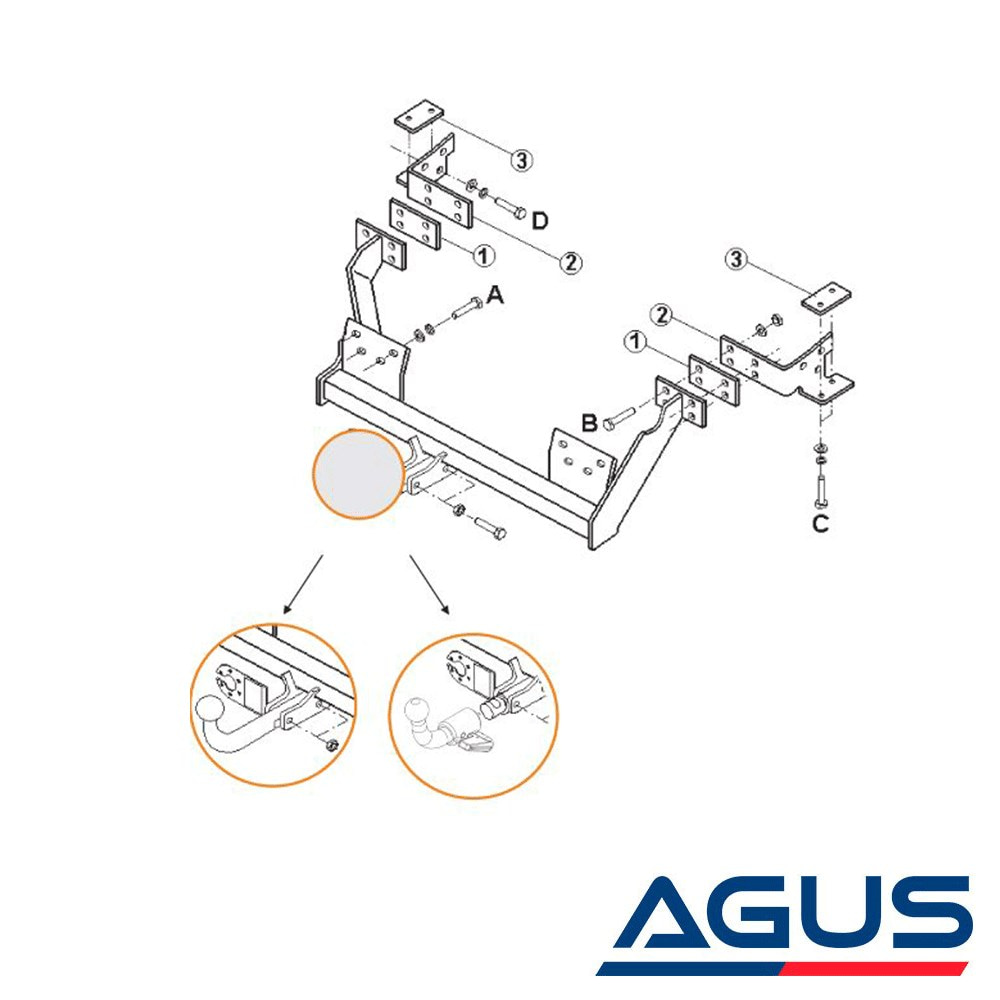 3
D
1
2
A
3
2
1
B
C
AGUS