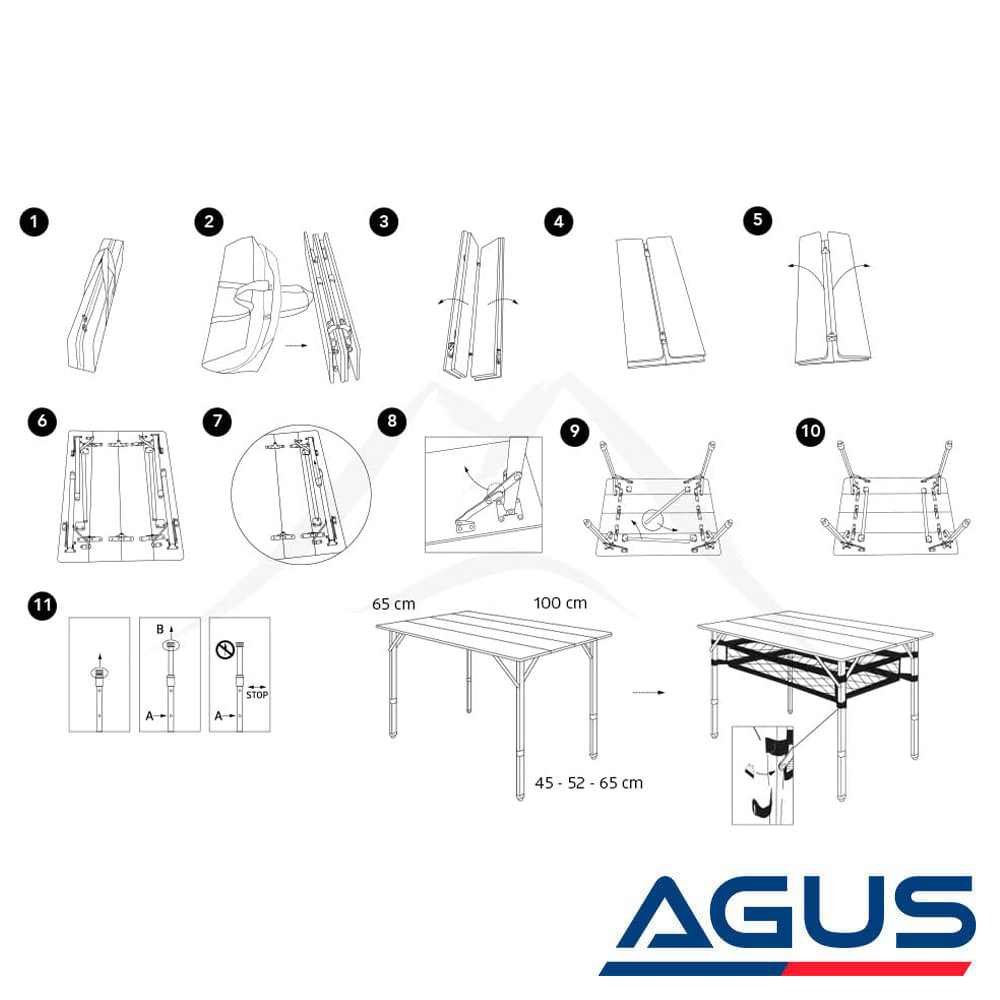 1
2
3
4
5
6
7
8
9
10
11
B
A
A
STOP
65 cm
100 cm
45 - 52 - 65 cm
AGUS