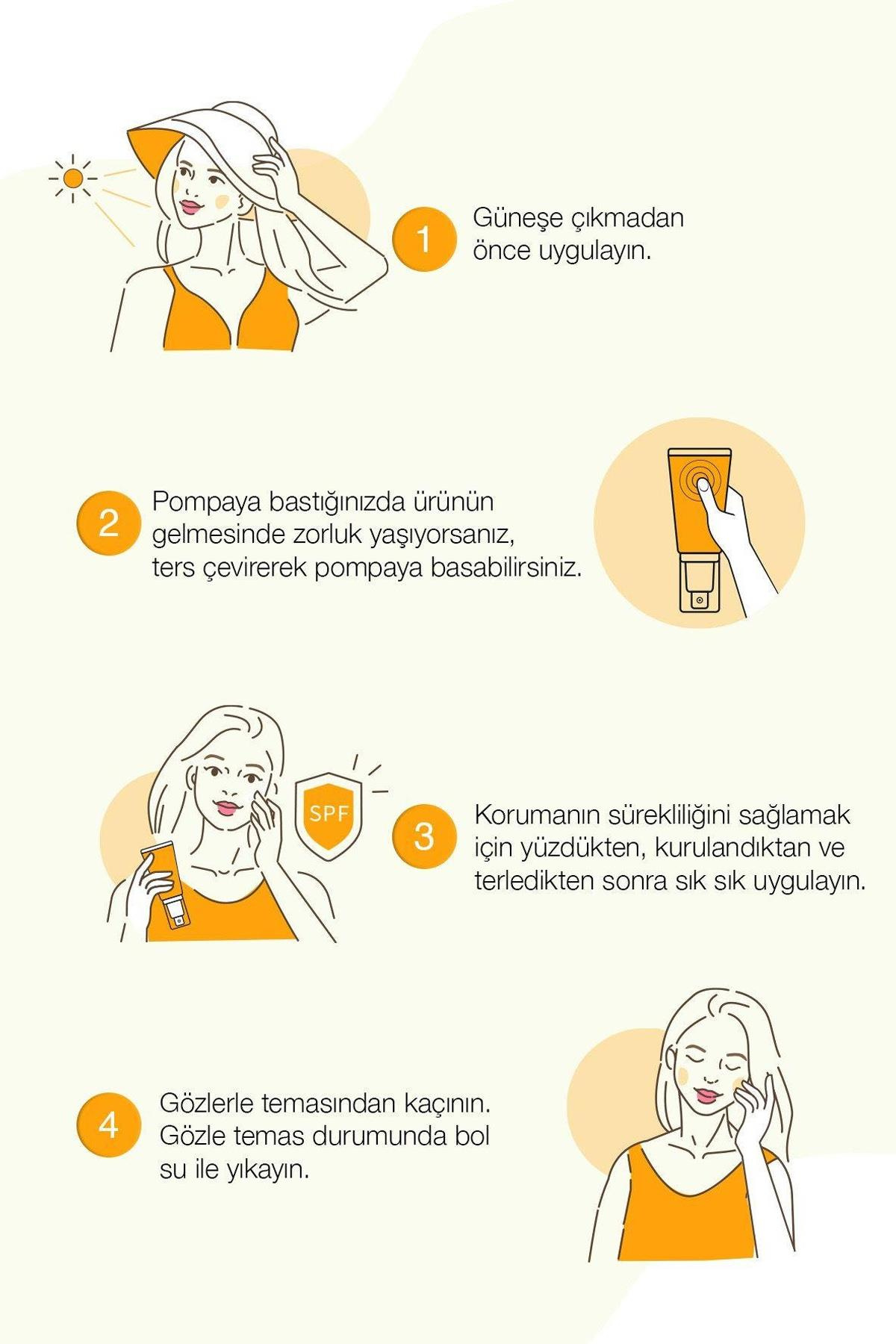 1 Güneşe çıkmadan önce uygulayın.

2 Pompaya bastığınızda ürünün gelmesinde zorluk yaşıyorsanız, ters çevirerek pompaya basabilirsiniz.

SPF

3 Korumanın sürekliliğini sağlamak için yüzdükten, kurulandıktan ve terledikten sonra sık sık uygulayın.

4 Gözlerle temasından kaçının. Gözle temas durumunda bol su ile yıkayın.