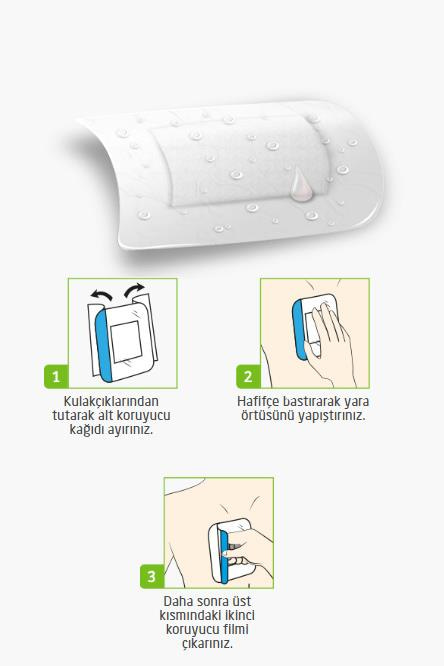 1

Kulakçıklarından tutarak alt koruyucu kağıdı ayırınız.

2

Hafifçe bastırarak yara örtüsünü yapıştırınız.

3

Daha sonra üst kısmındaki ikinci koruyucu filmi çıkarınız.