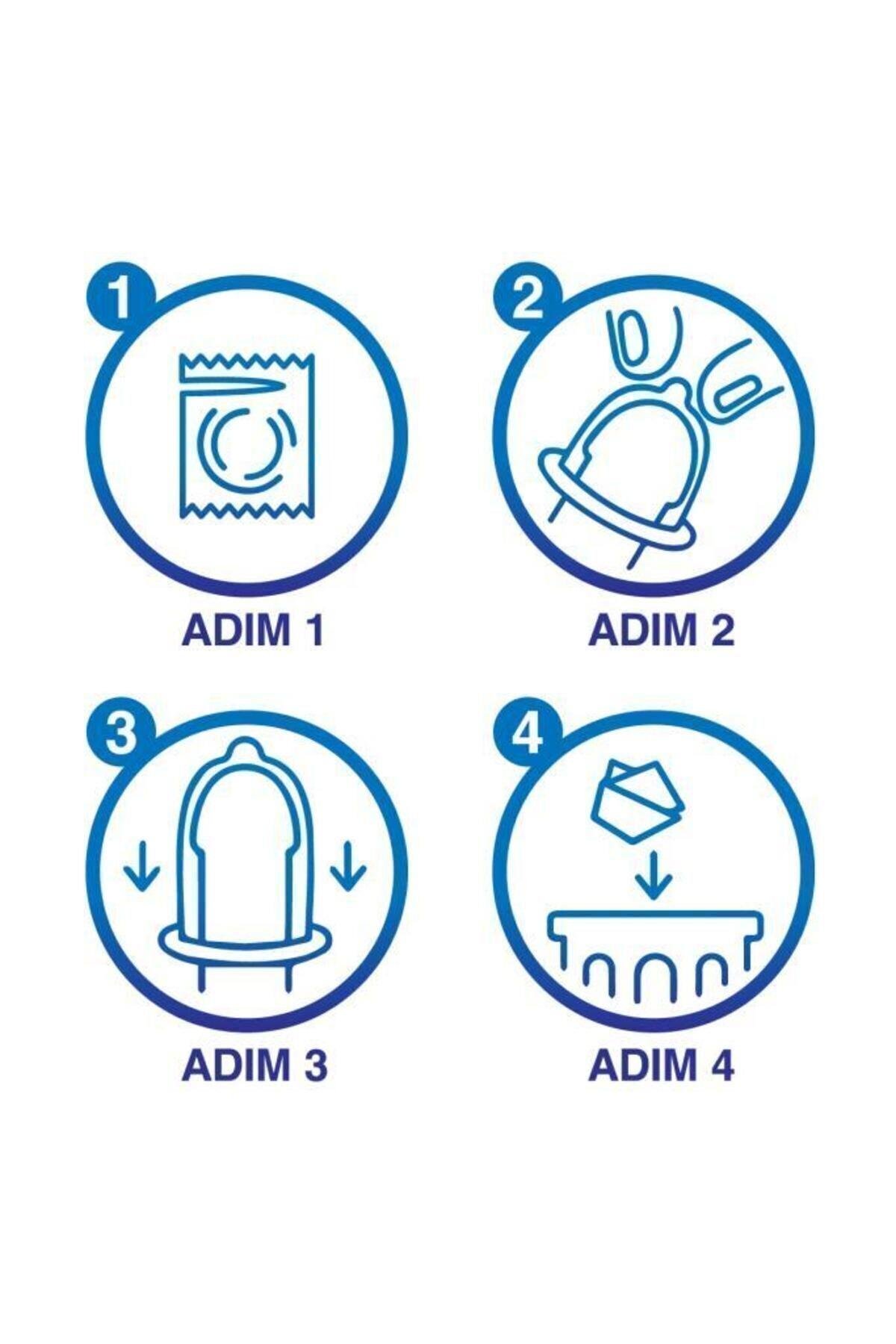 1

ADIM 1

2

ADIM 2

3

ADIM 3

4

ADIM 4