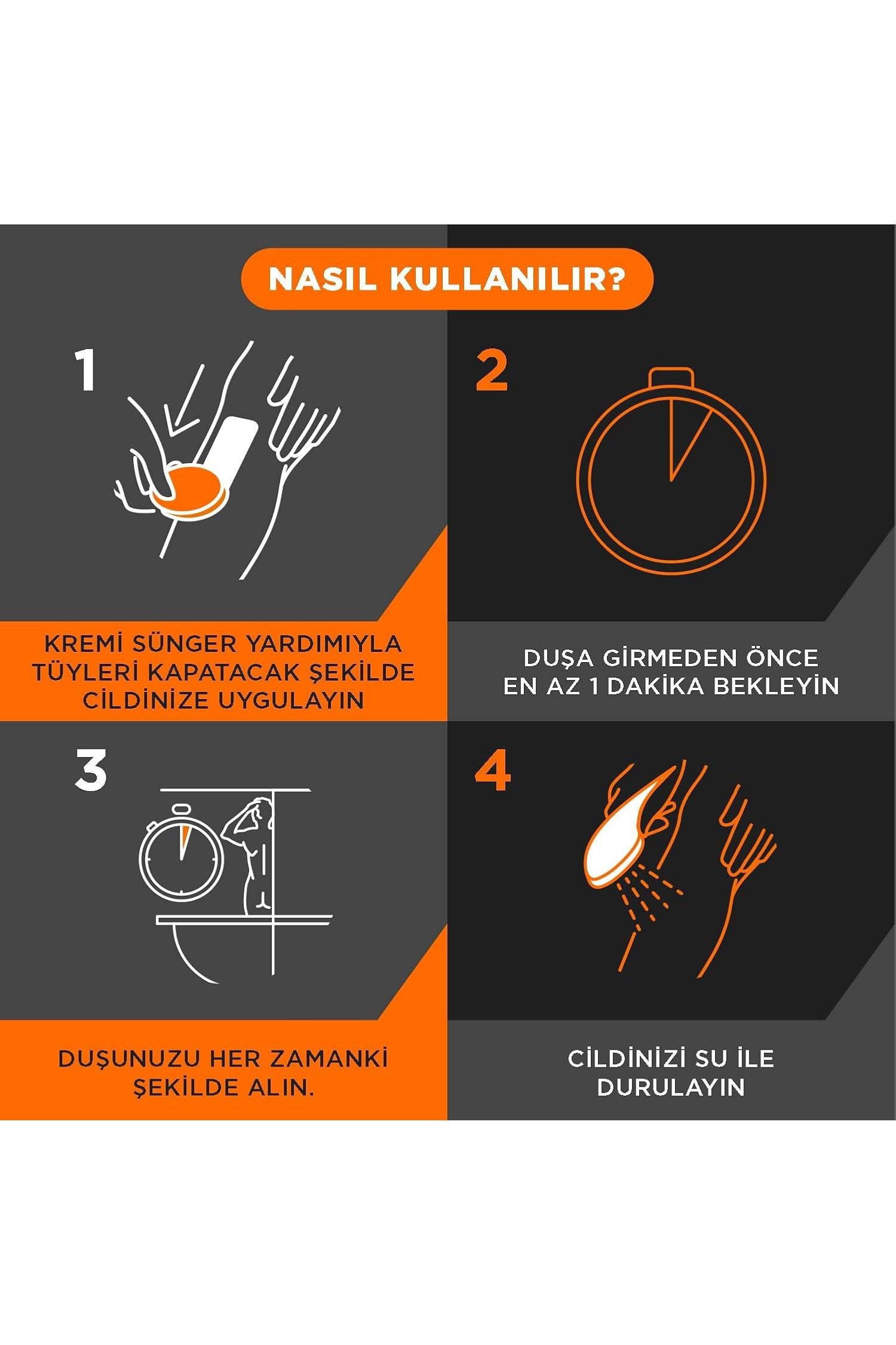 NASIL KULLANILIR?

1

KREMİ SÜNGER YARDIMIYLA TÜYLERİ KAPATACAK ŞEKİLDE CİLDİNİZE UYGULAYIN

2

DUŞA GİRMEDEN ÖNCE EN AZ 1 DAKİKA BEKLEYİN

3

DUŞUNUZU HER ZAMANKİ ŞEKİLDE ALIN.

4

CİLDİNİZİ SU İLE DURULAYIN