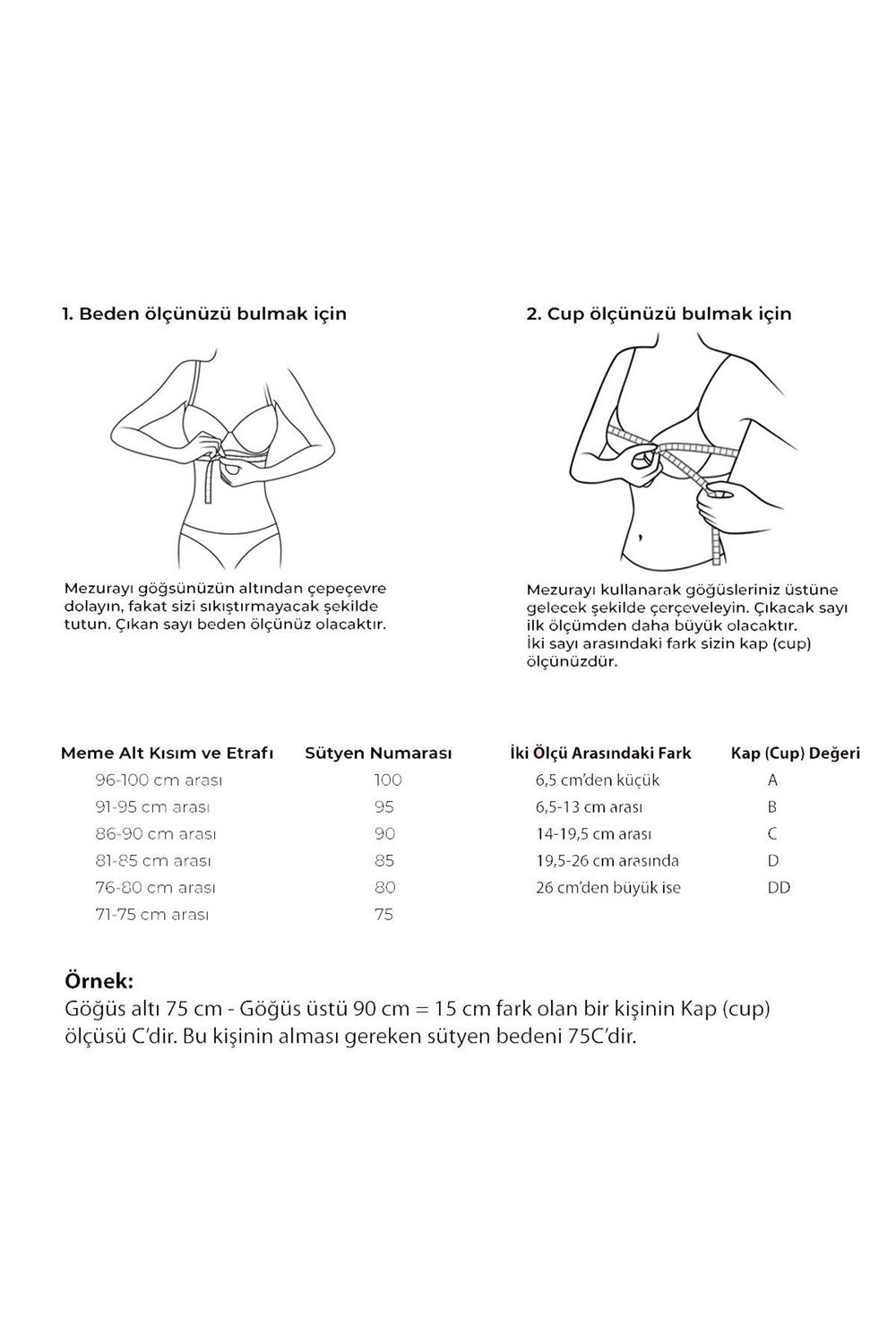 1. Beden ölçünüzü bulmak için

Mezurayı göğsünüzün altından çepeçevre dolayın, fakat sizi sıkıştırmayacak şekilde tutun. Çıkan sayı beden ölçünüz olacaktır.

2. Cup ölçünüzü bulmak için

Mezurayı kullanarak göğüsleriniz üstüne gelecek şekilde çerçeveleyin. Çıkacak sayı ilk ölçümden daha büyük olacaktır. İki sayı arasındaki fark sizin kap (cup) ölçünüzdür.

| Meme Alt Kısım ve Etrafı | Sütyen Numarası |
|---|---|
| 96-100 cm arası | 100 |
| 91-95 cm arası | 95 |
| 86-90 cm arası | 90 |
| 81-85 cm arası | 85 |
| 76-80 cm arası | 80 |
| 71-75 cm arası | 75 |

| İki Ölçü Arasındaki Fark | Kap (Cup) Değeri |
|---|---|
| 6,5 cm'den küçük | A |
| 6,5-13 cm arası | B |
| 14-19,5 cm arası | C |
| 19,5-26 cm arasında | D |
| 26 cm'den büyük ise | DD |

Örnek:
Göğüs altı 75 cm - Göğüs üstü 90 cm = 15 cm fark olan bir kişinin Kap (cup) ölçüsü C'dir. Bu kişinin alması gereken sütyen bedeni 75C'dir.