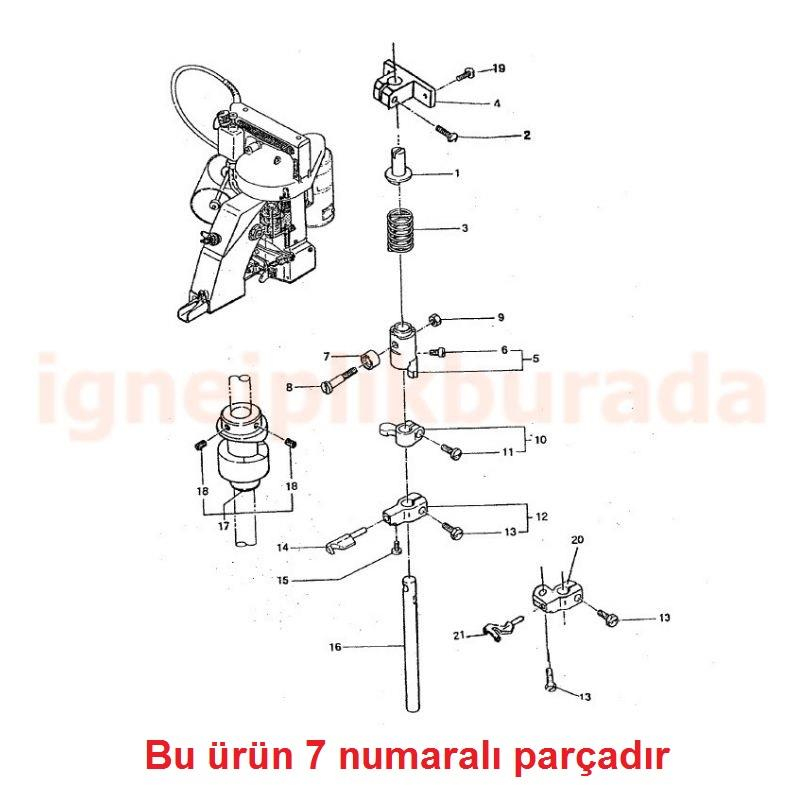 19
4
2
1
3
9
7
6
5
8
igneiplikburada
10
11
18
18
17
12
13
14
15
20
13
21
16
13

Bu ürün 7 numaralı parçadır