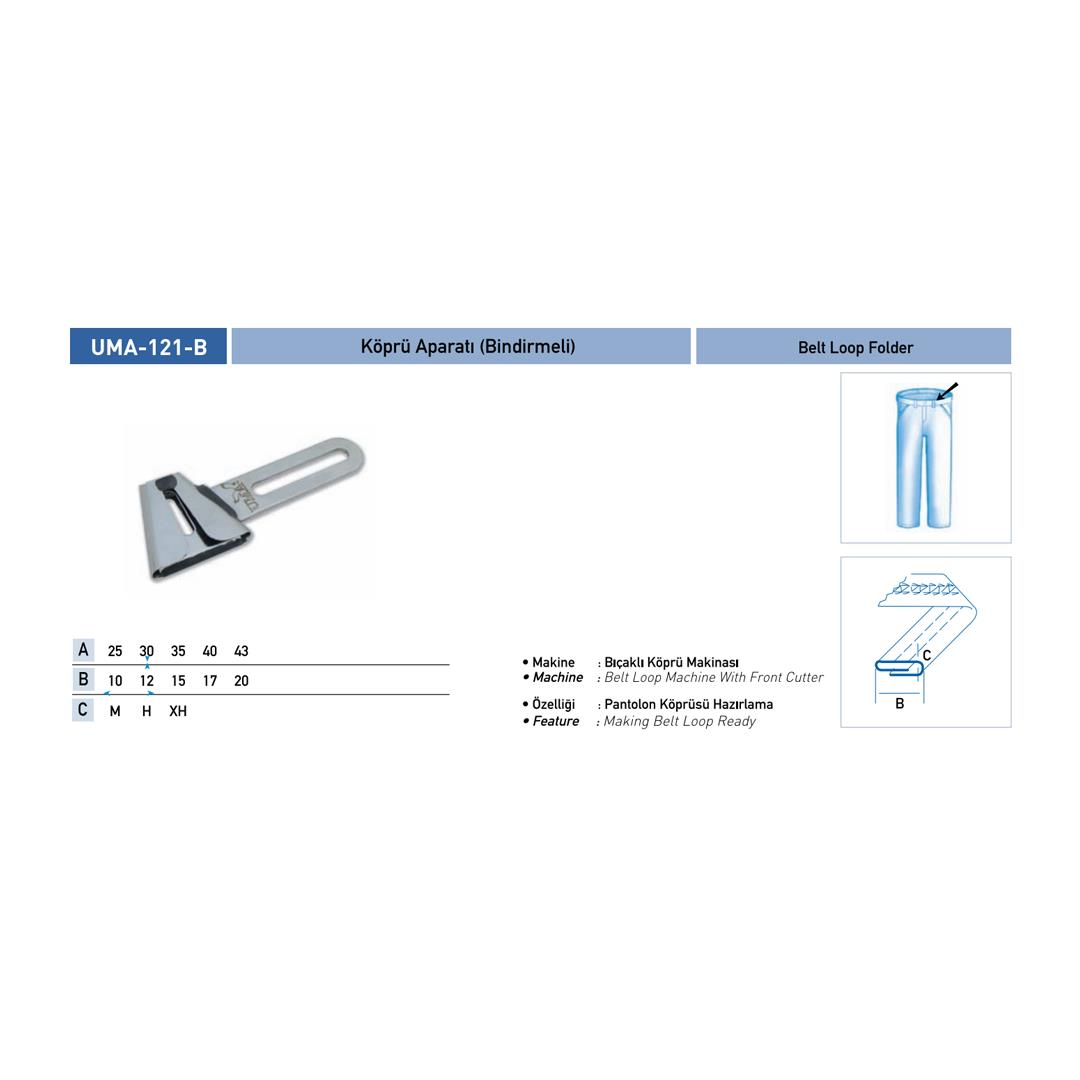 UMA-121-B

Köprü Aparatı (Bindirmeli)

Belt Loop Folder

| A | 25 | 30 | 35 | 40 | 43 |
|---|---|---|---|---|---|
| B | 10 | 12 | 15 | 17 | 20 |
| C | M | H | XH | | |

• Makine : Bıçaklı Köprü Makinası
• Machine : Belt Loop Machine With Front Cutter

• Özelliği : Pantolon Köprüsü Hazırlama
• Feature : Making Belt Loop Ready

C

B