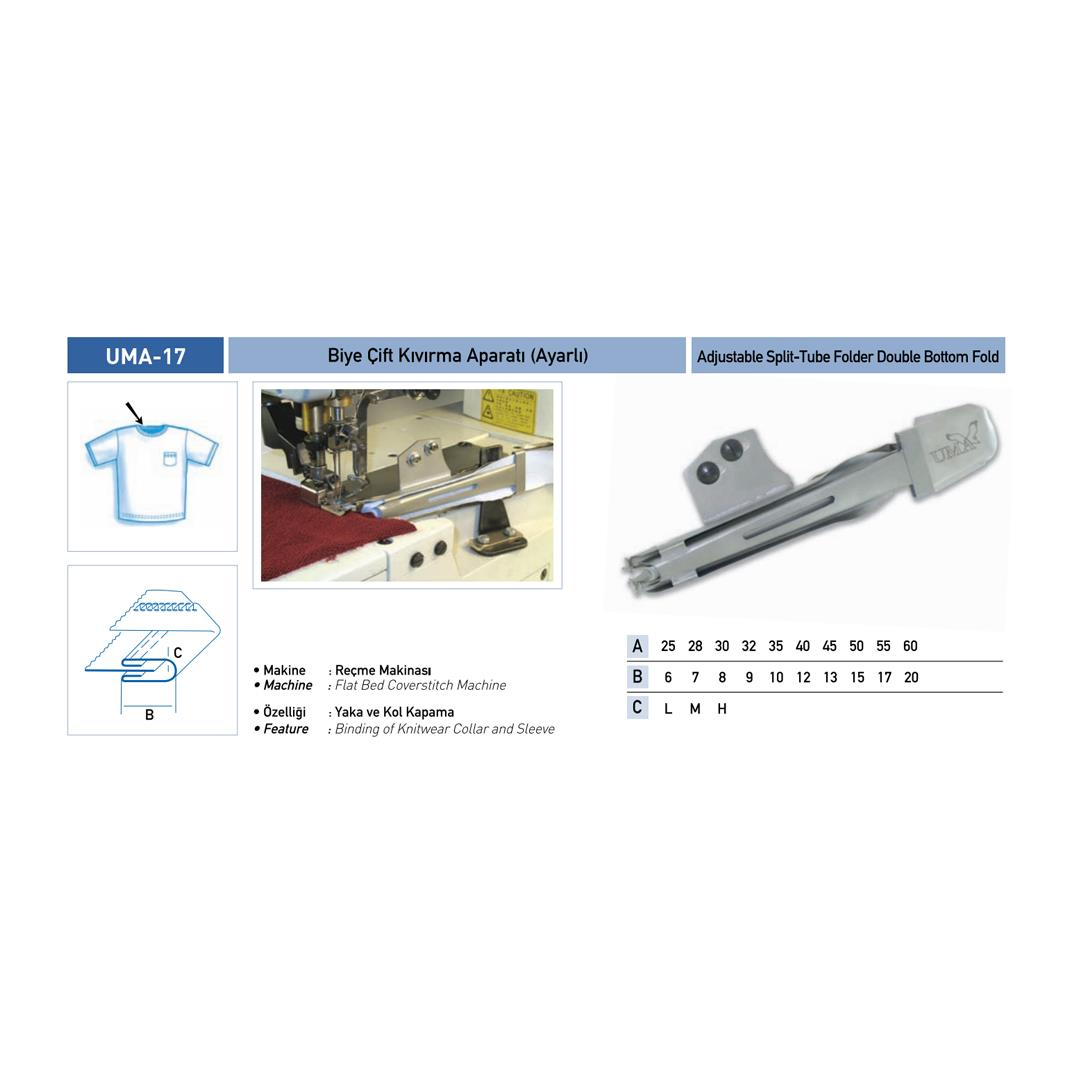 UMA-17

Biye Çift Kıvırma Aparatı (Ayarlı)

Adjustable Split-Tube Folder Double Bottom Fold

CAUTION

UMA

C

B

• Makine : Reçme Makinası
• Machine : Flat Bed Coverstitch Machine

• Özelliği : Yaka ve Kol Kapama
• Feature : Binding of Knitwear Collar and Sleeve

| A | 25 | 28 | 30 | 32 | 35 | 40 | 45 | 50 | 55 | 60 |
|---|---|---|---|---|---|---|---|---|---|---|
| B | 6 | 7 | 8 | 9 | 10 | 12 | 13 | 15 | 17 | 20 |
| C | L | M | H | | | | | | | |