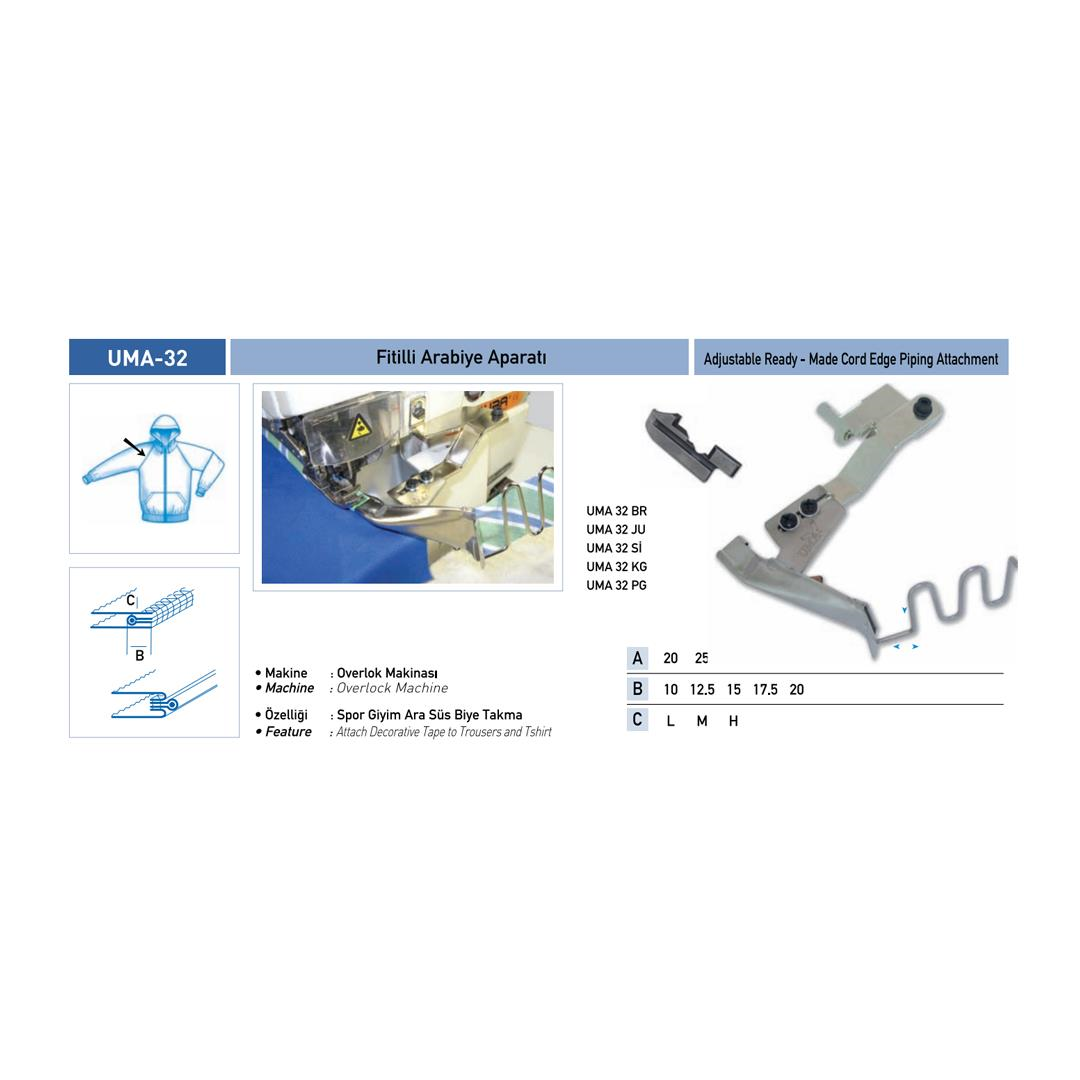 UMA-32

Fitilli Arabiye Aparatı

Adjustable Ready - Made Cord Edge Piping Attachment

C

B

UMA 32 BR
UMA 32 JU
UMA 32 Sİ
UMA 32 KG
UMA 32 PG

• Makine : Overlok Makinası
• Machine : Overlock Machine

• Özelliği : Spor Giyim Ara Süs Biye Takma
• Feature : Attach Decorative Tape to Trousers and Tshirt

| A | 20 | 25 | | | |
|---|---|---|---|---|---|
| B | 10 | 12.5 | 15 | 17.5 | 20 |
| C | L | M | H | | |