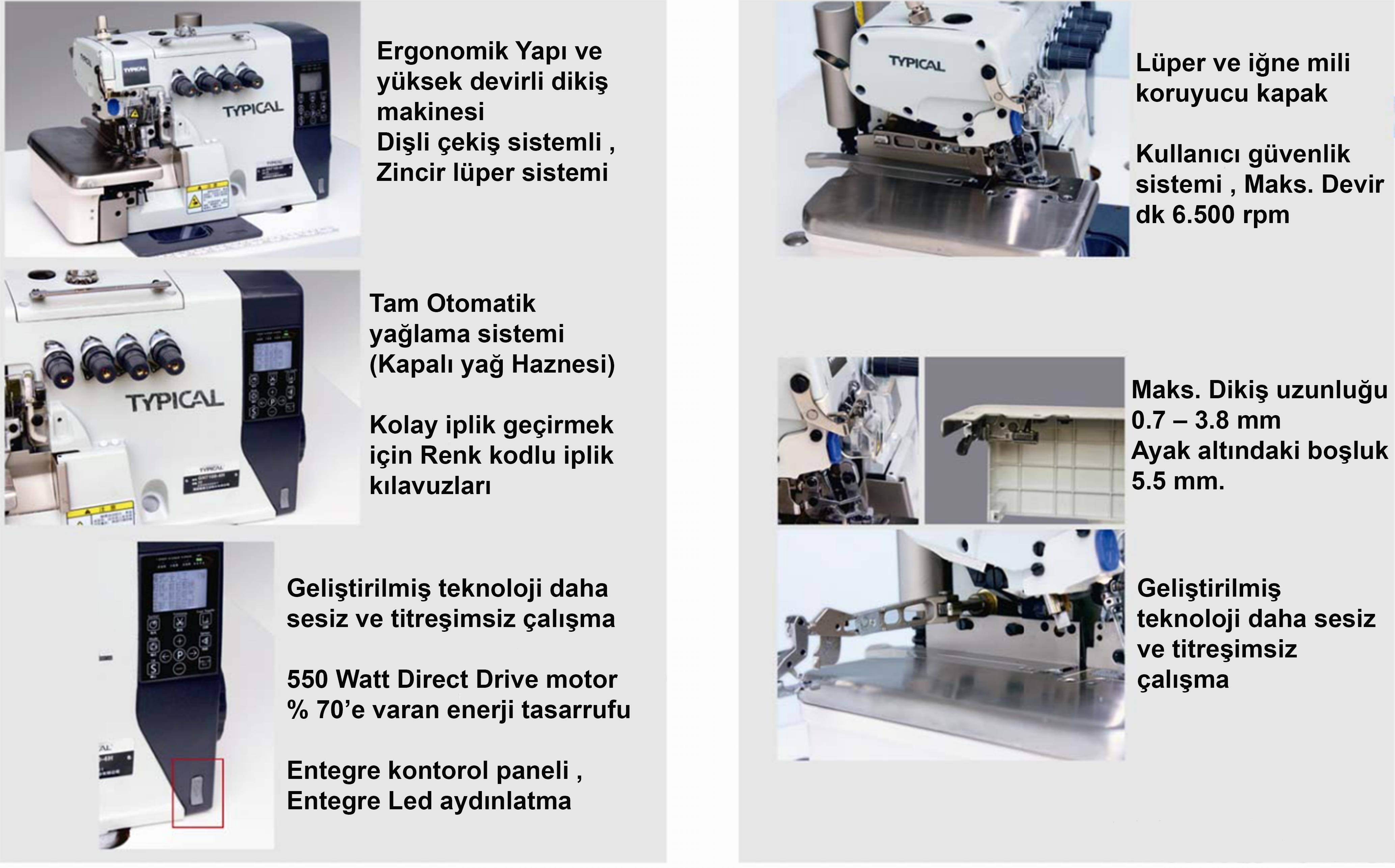 TYPICAL

Ergonomik Yapı ve yüksek devirli dikiş makinesi
Dişli çekiş sistemli , Zincir lüper sistemi

TYPICAL

Tam Otomatik yağlama sistemi (Kapalı yağ Haznesi)

Kolay iplik geçirmek için Renk kodlu iplik kılavuzları

Geliştirilmiş teknoloji daha sesiz ve titreşimsiz çalışma

550 Watt Direct Drive motor
% 70'e varan enerji tasarrufu

Entegre kontorol paneli , Entegre Led aydınlatma

TYPICAL

Lüper ve iğne mili koruyucu kapak

Kullanıcı güvenlik sistemi , Maks. Devir dk 6.500 rpm

Maks. Dikiş uzunluğu 0.7 – 3.8 mm
Ayak altındaki boşluk 5.5 mm.

Geliştirilmiş teknoloji daha sesiz ve titreşimsiz çalışma