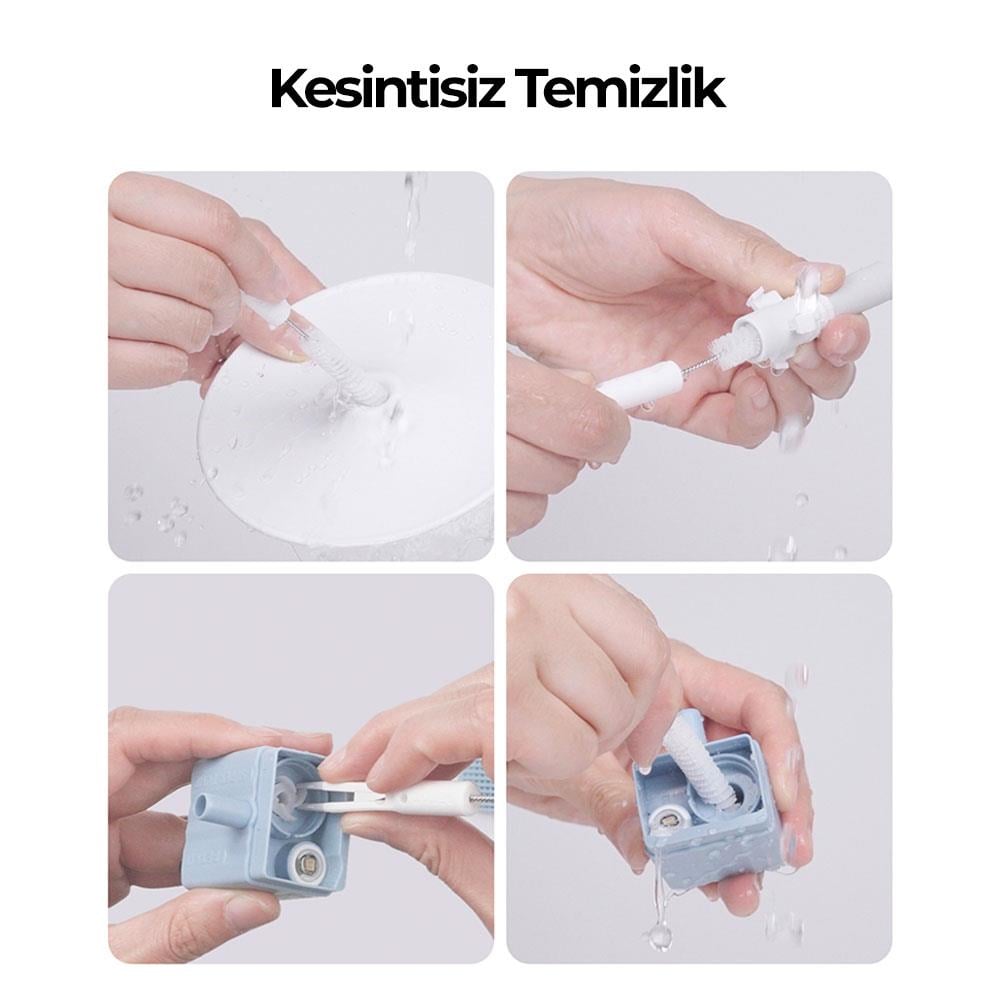 Kesintisiz Temizlik