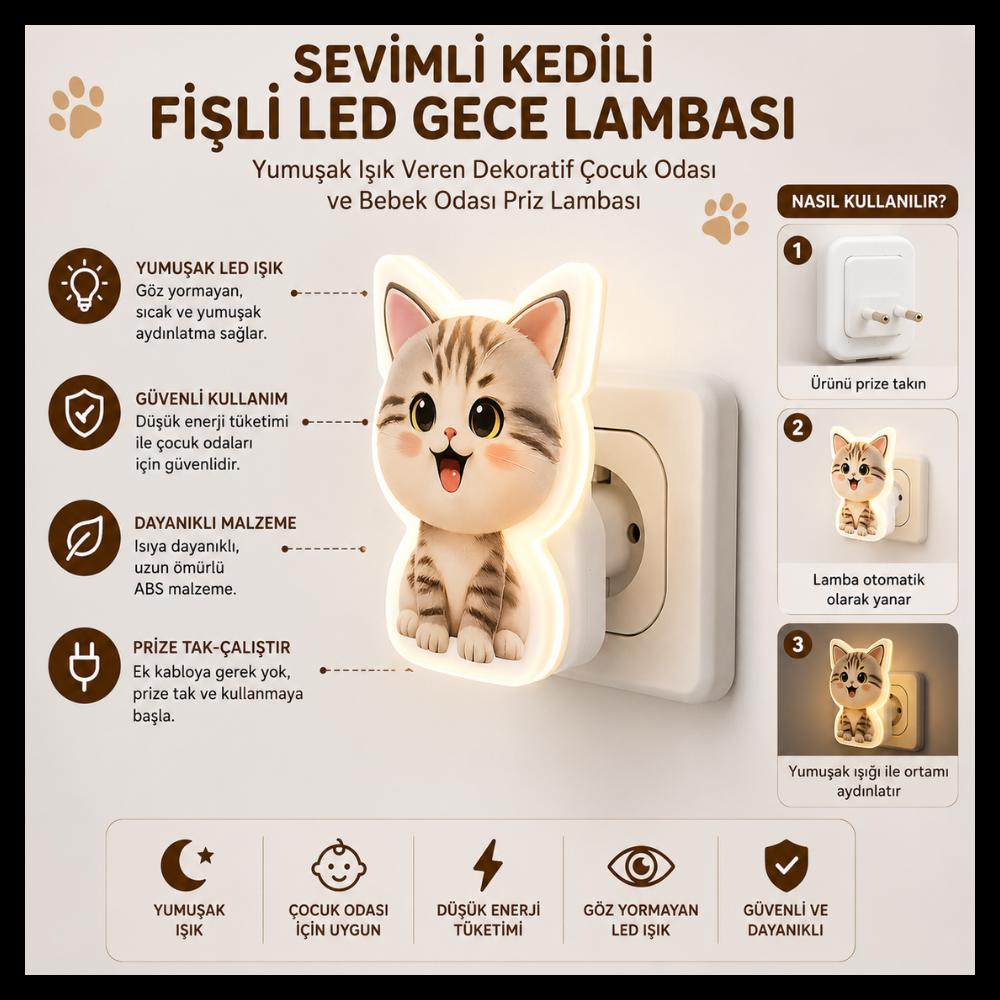 SEVİMLİ KEDİLİ
FİŞLİ LED GECE LAMBASI

Yumuşak Işık Veren Dekoratif Çocuk Odası ve Bebek Odası Priz Lambası

YUMUŞAK LED IŞIK
Göz yormayan, sıcak ve yumuşak aydınlatma sağlar.

GÜVENLİ KULLANIM
Düşük enerji tüketimi ile çocuk odaları için güvenlidir.

DAYANIKLI MALZEME
Isıya dayanıklı, uzun ömürlü ABS malzeme.

PRİZE TAK-ÇALIŞTIR
Ek kabloya gerek yok, prize tak ve kullanmaya başla.

NASIL KULLANILIR?

1
Ürünü prize takın

2
Lamba otomatik olarak yanar

3
Yumuşak ışığı ile ortamı aydınlatır

YUMUŞAK IŞIK

ÇOCUK ODASI İÇİN UYGUN

DÜŞÜK ENERJİ TÜKETİMİ

GÖZ YORMAYAN LED IŞIK

GÜVENLİ VE DAYANIKLI