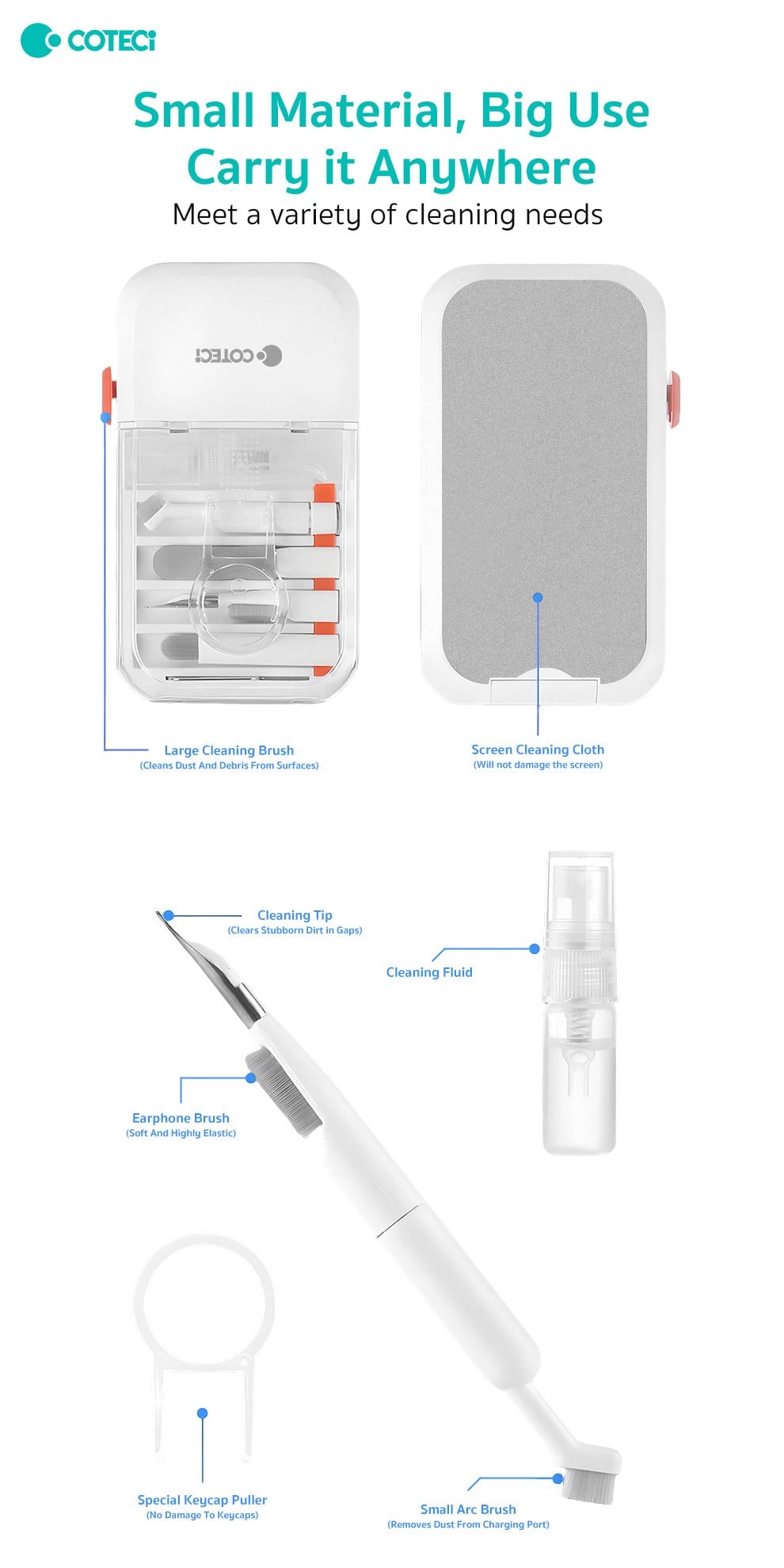 COTECi

Small Material, Big Use
Carry it Anywhere
Meet a variety of cleaning needs

COTECi

Large Cleaning Brush
(Cleans Dust And Debris From Surfaces)

Screen Cleaning Cloth
(Will not damage the screen)

Cleaning Tip
(Clears Stubborn Dirt in Gaps)

Cleaning Fluid

Earphone Brush
(Soft And Highly Elastic)

Special Keycap Puller
(No Damage To Keycaps)

Small Arc Brush
(Removes Dust From Charging Port)