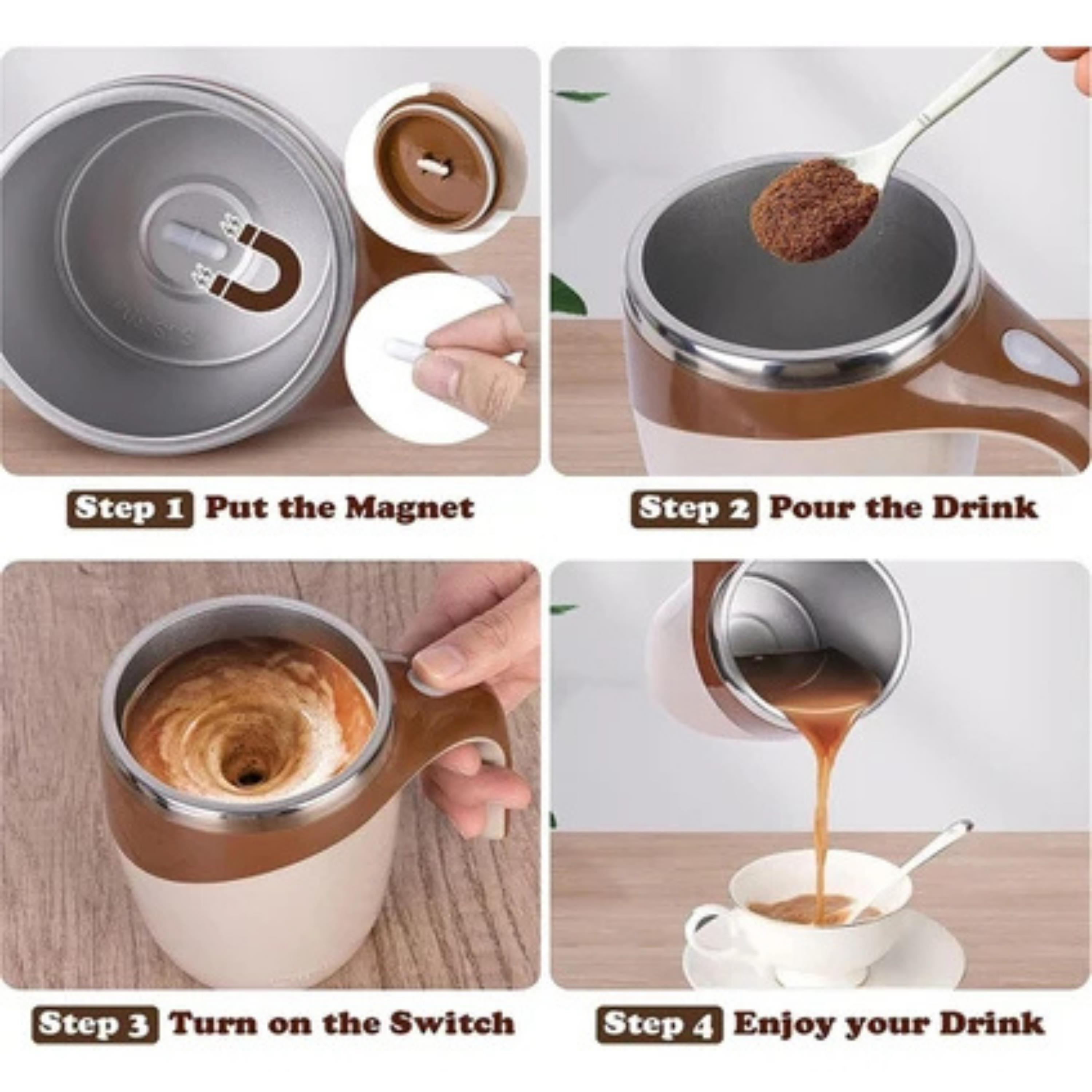 Step 1 Put the Magnet

Step 2 Pour the Drink

Step 3 Turn on the Switch

Step 4 Enjoy your Drink