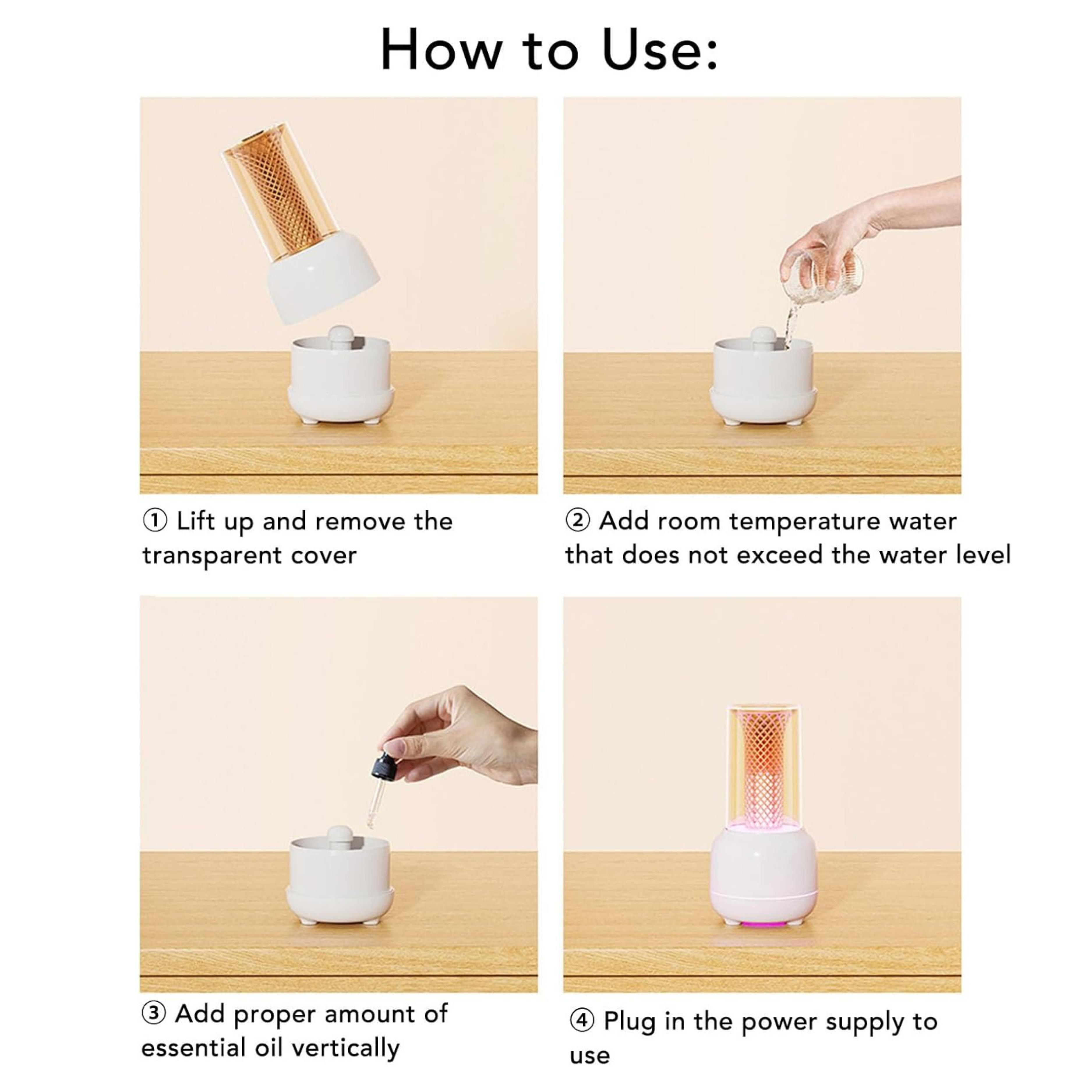 How to Use:

① Lift up and remove the transparent cover

② Add room temperature water that does not exceed the water level

③ Add proper amount of essential oil vertically

④ Plug in the power supply to use