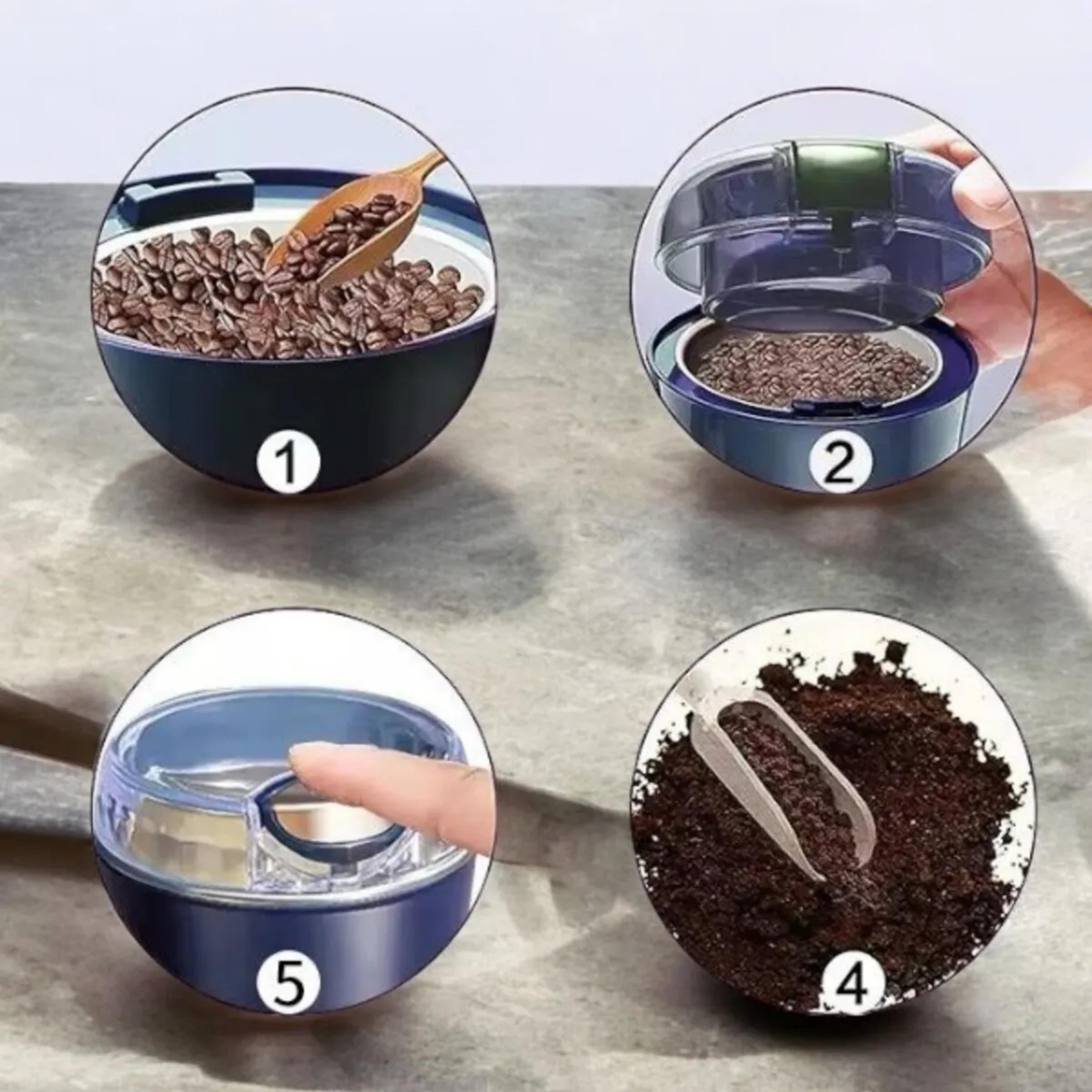 1

2

5

4