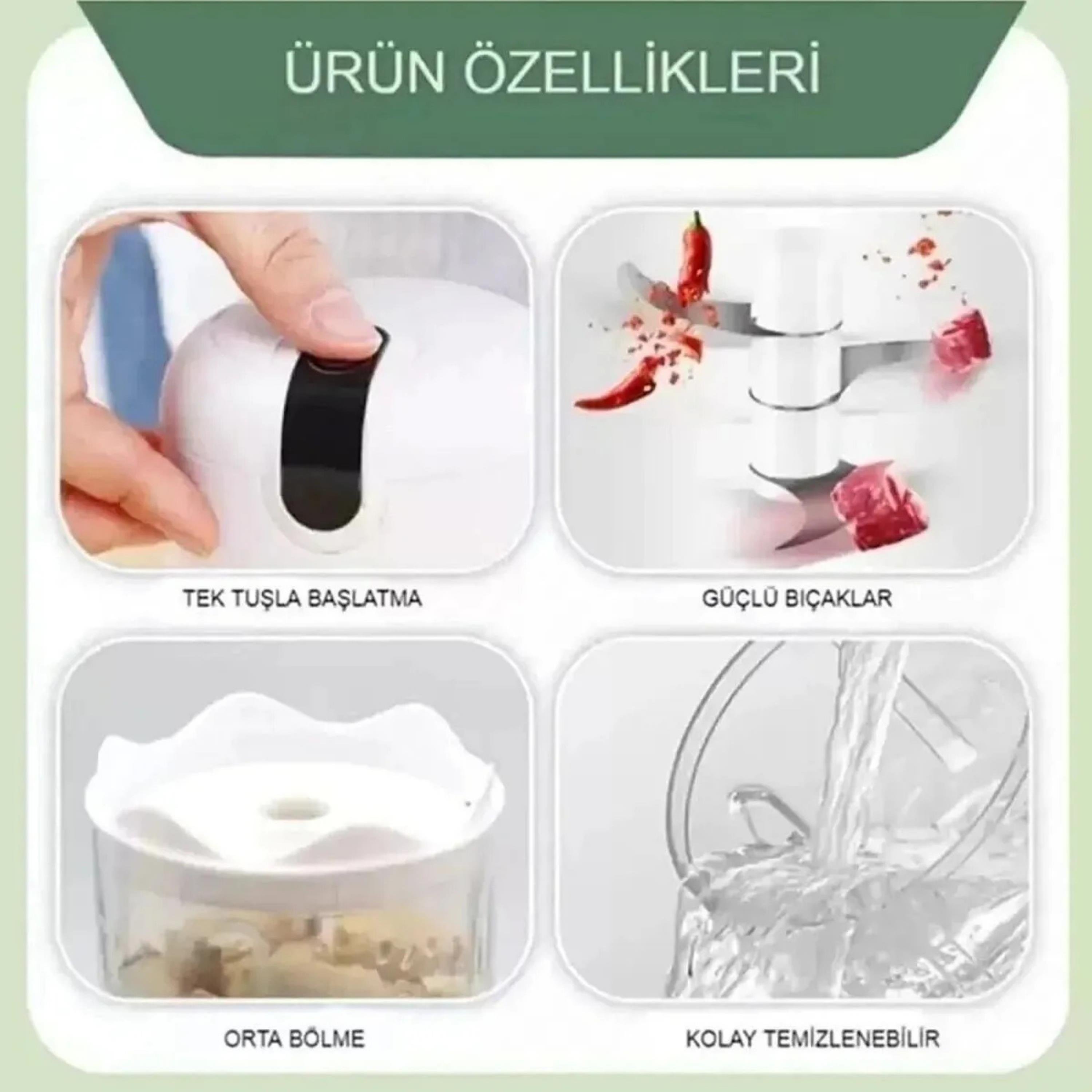 ÜRÜN ÖZELLİKLERİ

TEK TUŞLA BAŞLATMA

GÜÇLÜ BIÇAKLAR

ORTA BÖLME

KOLAY TEMİZLENEBİLİR