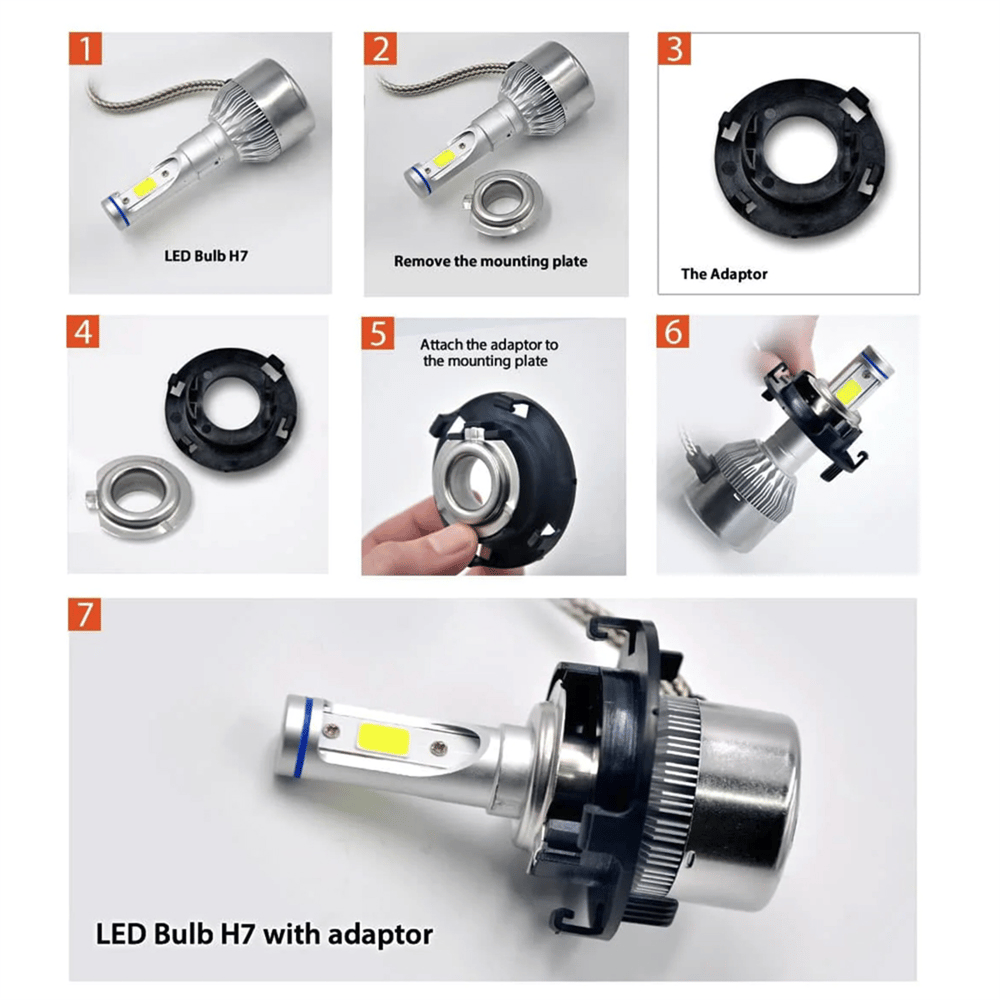 1

LED Bulb H7

2

Remove the mounting plate

3

The Adaptor

4

5

Attach the adaptor to the mounting plate

6

7

LED Bulb H7 with adaptor