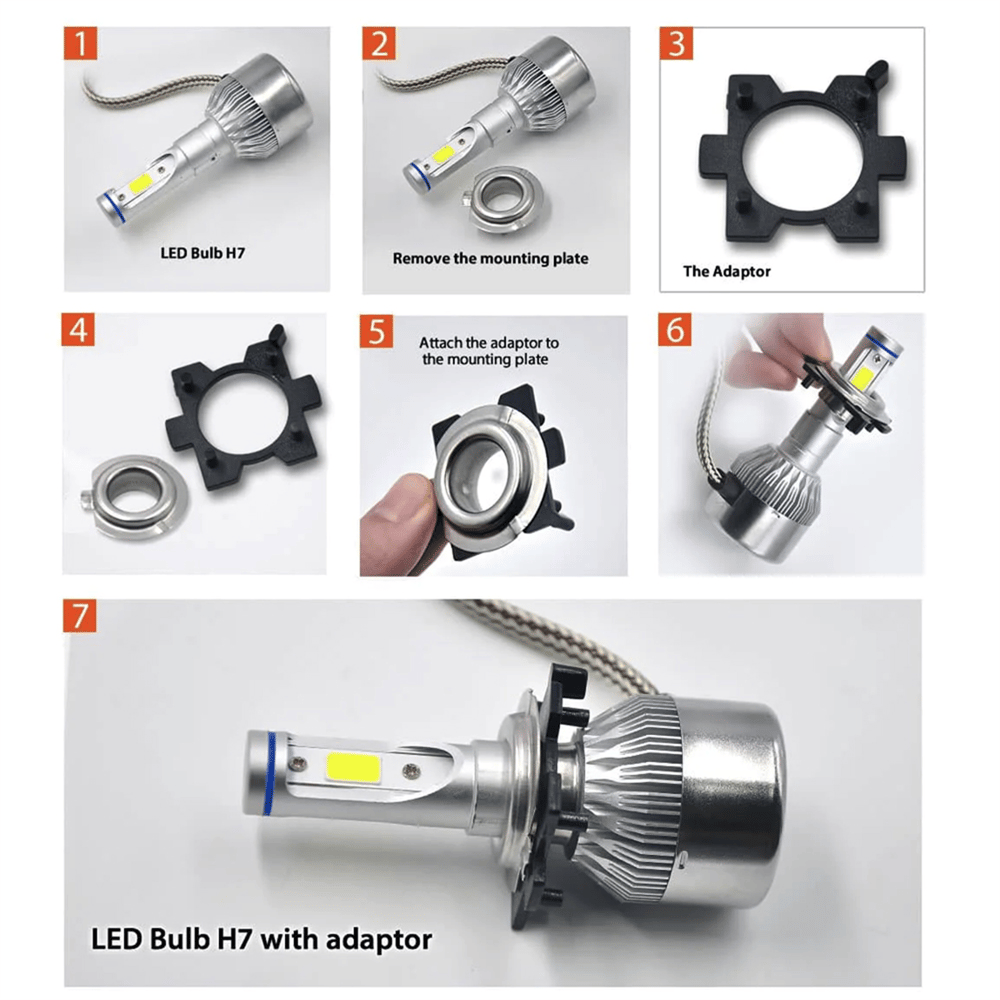 1

LED Bulb H7

2

Remove the mounting plate

3

The Adaptor

4

5

Attach the adaptor to the mounting plate

6

7

LED Bulb H7 with adaptor