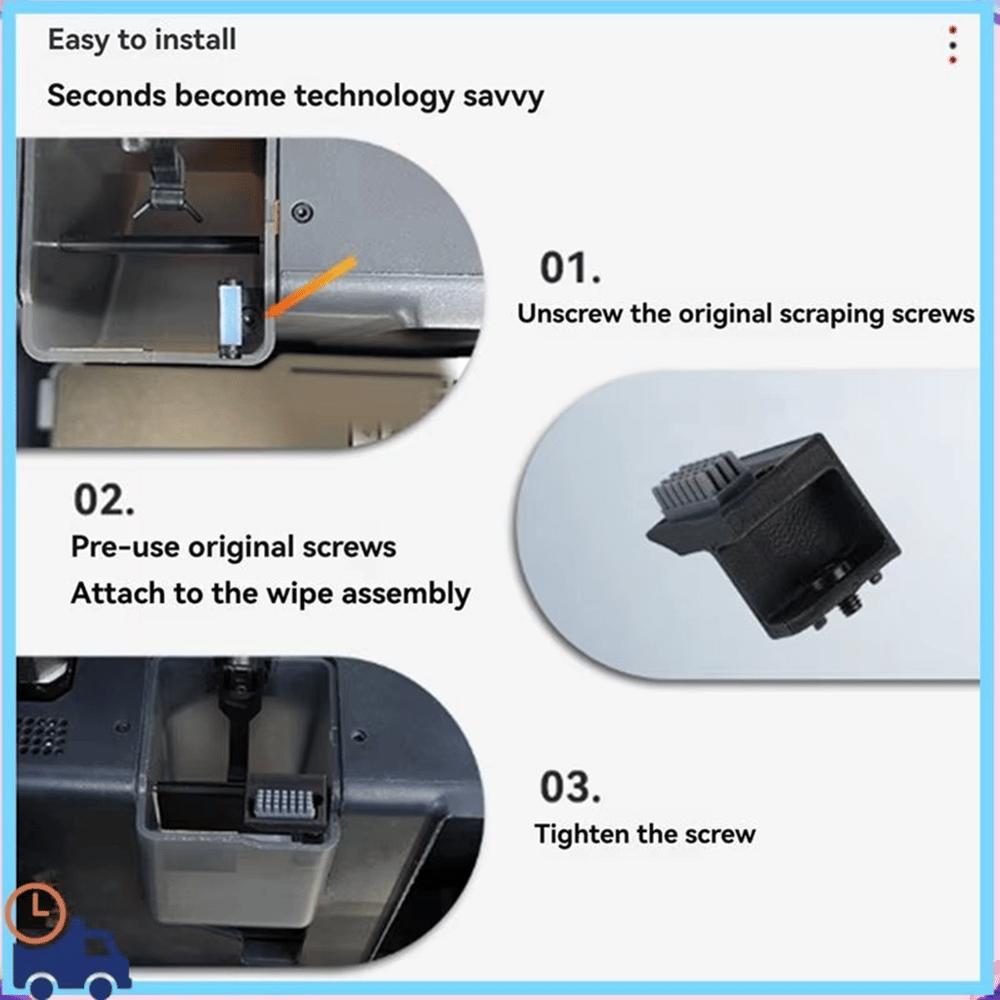 Easy to install

Seconds become technology savvy

01.

Unscrew the original scraping screws

02.

Pre-use original screws

Attach to the wipe assembly

03.

Tighten the screw