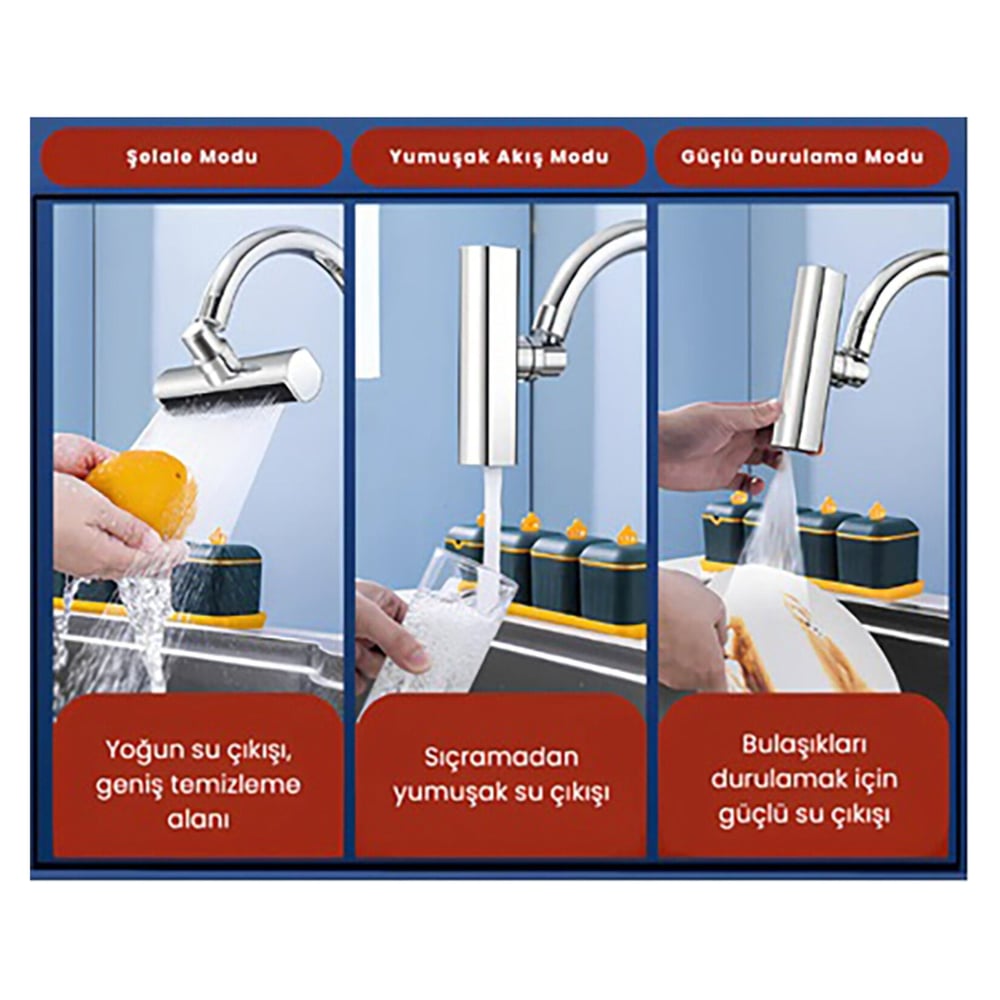 Şelale Modu

Yumuşak Akış Modu

Güçlü Durulama Modu

Yoğun su çıkışı, geniş temizleme alanı

Sıçramadan yumuşak su çıkışı

Bulaşıkları durulamak için güçlü su çıkışı