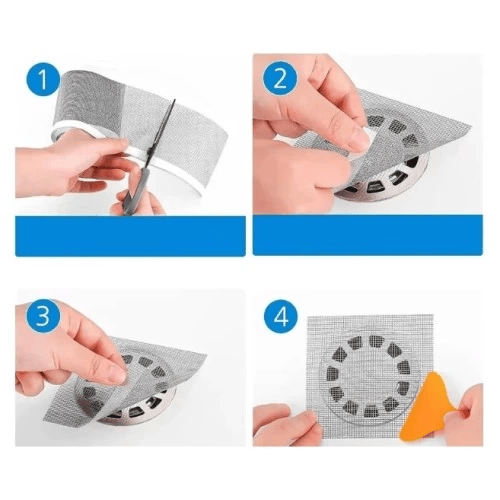 1

2

3

4