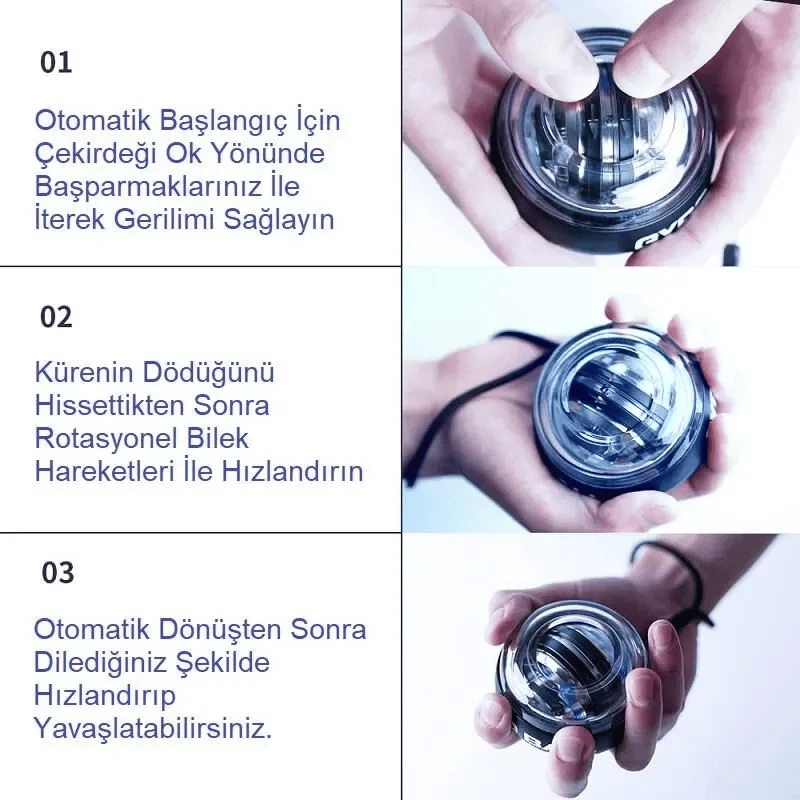 01

Otomatik Başlangıç İçin Çekirdeği Ok Yönünde Başparmaklarınız İle İterek Gerilimi Sağlayın

02

Kürenin Dödüğünü Hissettikten Sonra Rotasyonel Bilek Hareketleri İle Hızlandırın

03

Otomatik Dönüşten Sonra Dilediğiniz Şekilde Hızlandırıp Yavaşlatabilirsiniz.