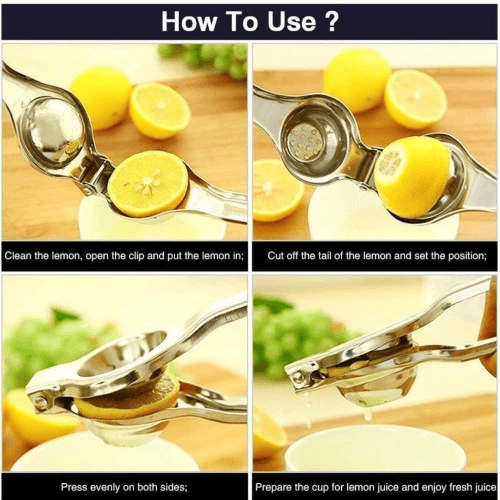 How To Use ?

Clean the lemon, open the clip and put the lemon in;

Cut off the tail of the lemon and set the position;

Press evenly on both sides;

Prepare the cup for lemon juice and enjoy fresh juice