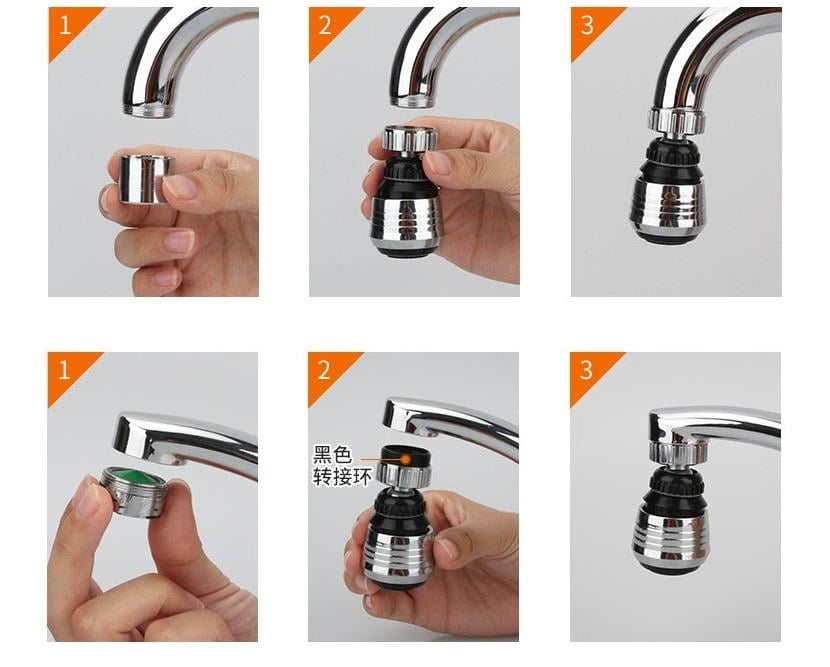 1

2

3

1

2

黑色
转接环

3