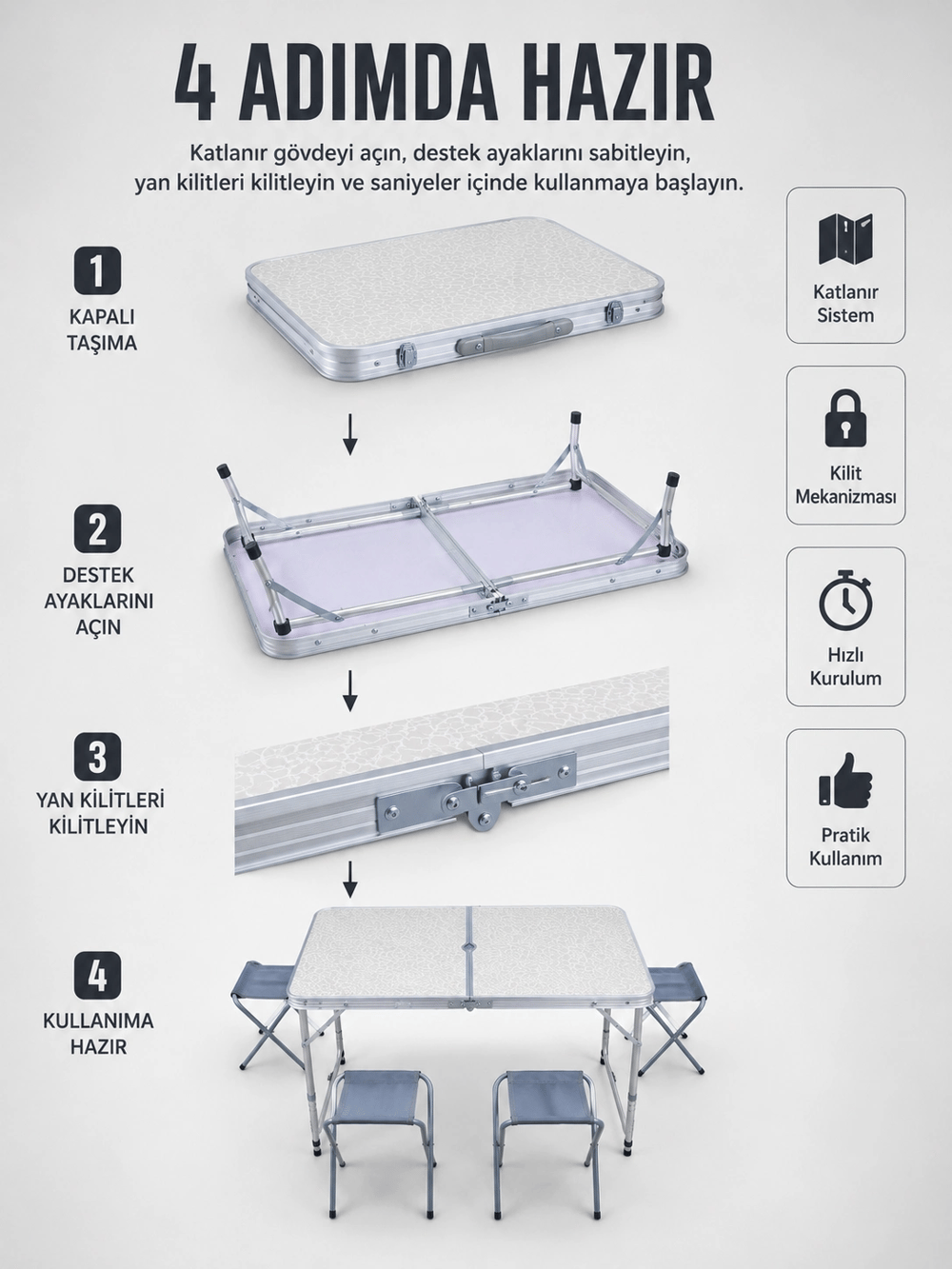 4 ADIMDA HAZIR

Katlanır gövdeyi açın, destek ayaklarını sabitleyin, yan kilitleri kilitleyin ve saniyeler içinde kullanmaya başlayın.

1
KAPALI TAŞIMA

2
DESTEK AYAKLARINI AÇIN

3
YAN KİLİTLERİ KİLİTLEYİN

4
KULLANIMA HAZIR

Katlanır Sistem

Kilit Mekanizması

Hızlı Kurulum

Pratik Kullanım