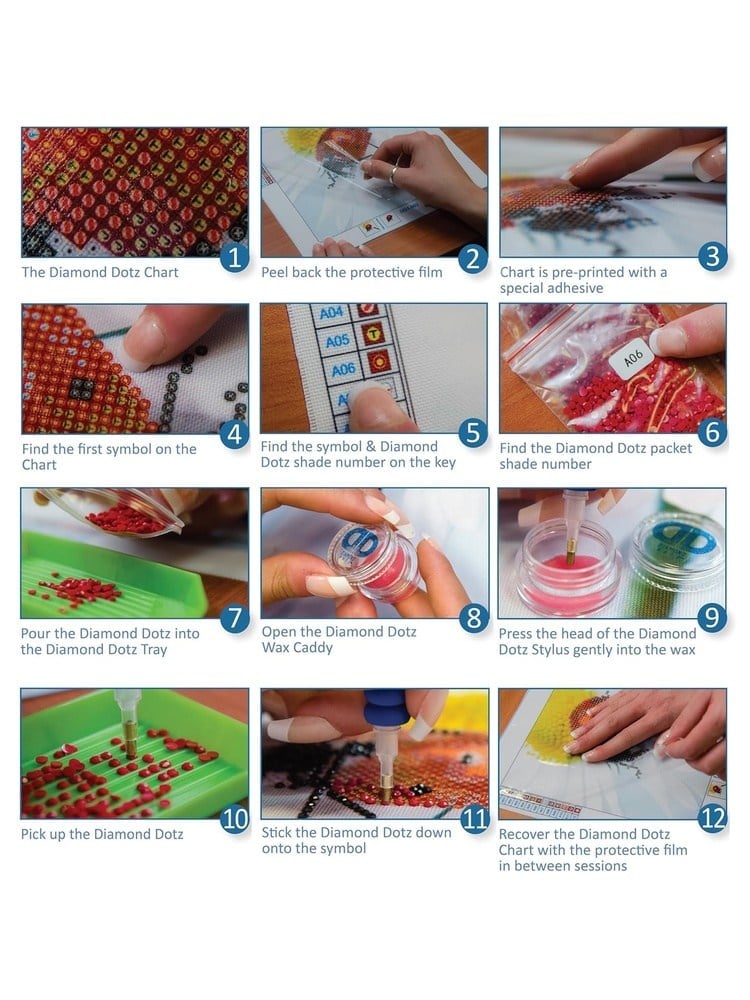 The Diamond Dotz Chart
1

Peel back the protective film
2

Chart is pre-printed with a special adhesive
3

Find the first symbol on the Chart
4

A04
A05
A06

Find the symbol & Diamond Dotz shade number on the key
5

A06

Find the Diamond Dotz packet shade number
6

Pour the Diamond Dotz into the Diamond Dotz Tray
7

Open the Diamond Dotz Wax Caddy
8

Press the head of the Diamond Dotz Stylus gently into the wax
9

Pick up the Diamond Dotz
10

Stick the Diamond Dotz down onto the symbol
11

Recover the Diamond Dotz Chart with the protective film in between sessions
12