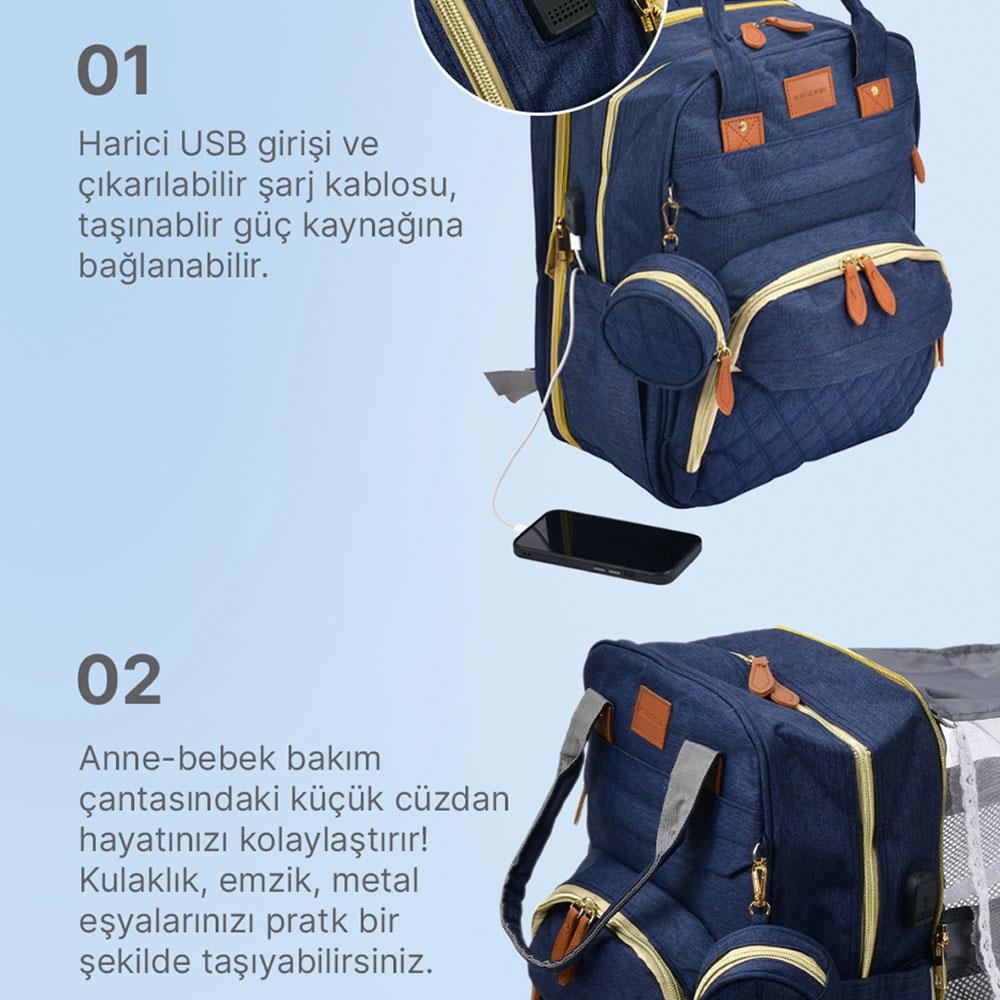 01

Harici USB girişi ve çıkarılabilir şarj kablosu, taşınablir güç kaynağına bağlanabilir.

02

Anne-bebek bakım çantasındaki küçük cüzdan hayatınızı kolaylaştırır! Kulaklık, emzik, metal eşyalarınızı pratk bir şekilde taşıyabilirsiniz.